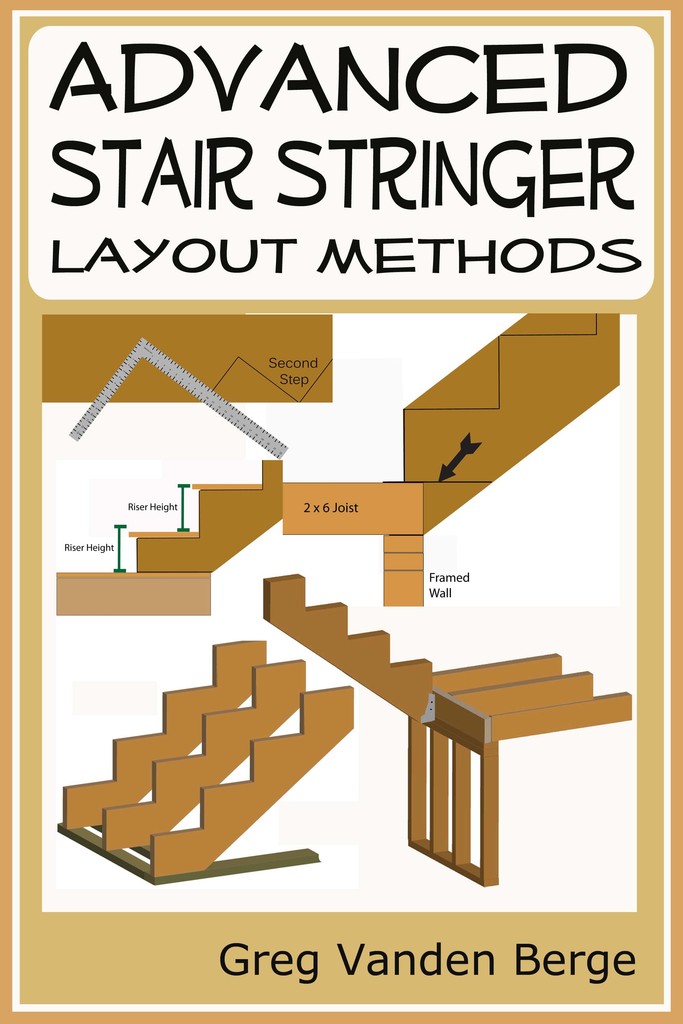 ADVANCED STAIR STRINGER LAYOUT METHODS

Second Step

Riser Height

Riser Height

2 x 6 Joist

Framed Wall

Greg Vanden Berge