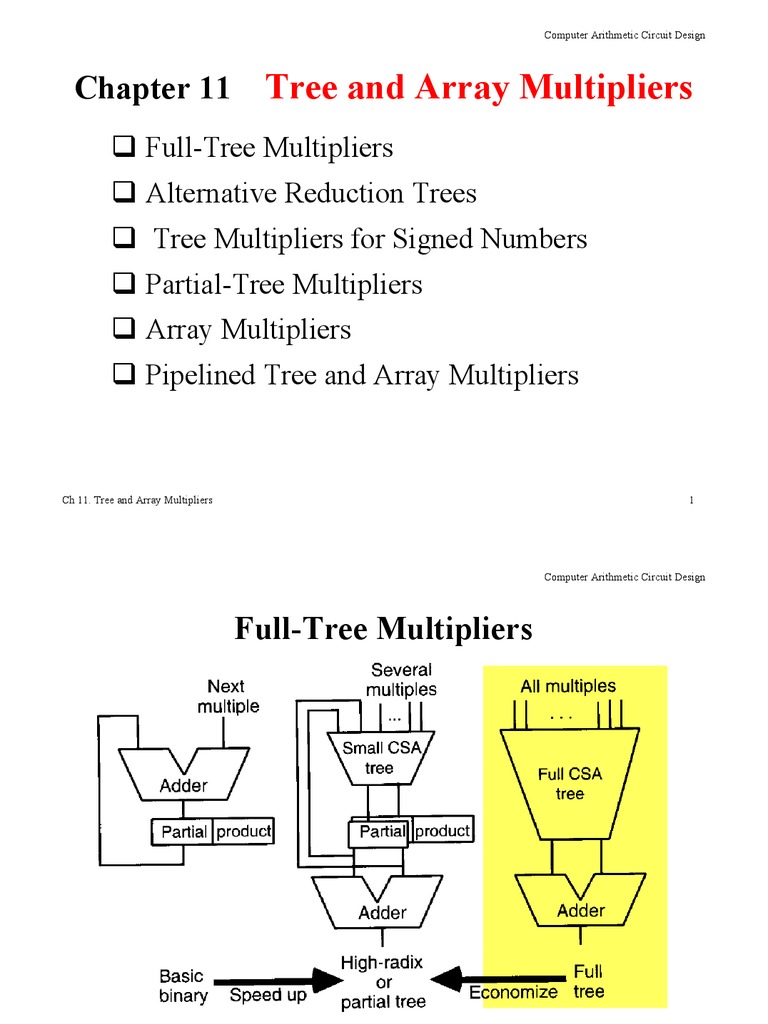 Computer Arithmetic Circuit Design

Chapter 11 Tree and Array Multipliers

❑ Full-Tree Multipliers

❑ Alternative Reduction Trees

❑ Tree Multipliers for Signed Numbers

❑ Partial-Tree Multipliers

❑ Array Multipliers

❑ Pipelined Tree and Array Multipliers

Ch 11. Tree and Array Multipliers 1

Computer Arithmetic Circuit Design

Full-Tree Multipliers

Next multiple

Adder

Partial product

Several multiples

...

Small CSA tree

Partial product

Adder

All multiples

. . .

Full CSA tree

Adder

Basic binary

Speed up

High-radix or partial tree

Economize

Full tree