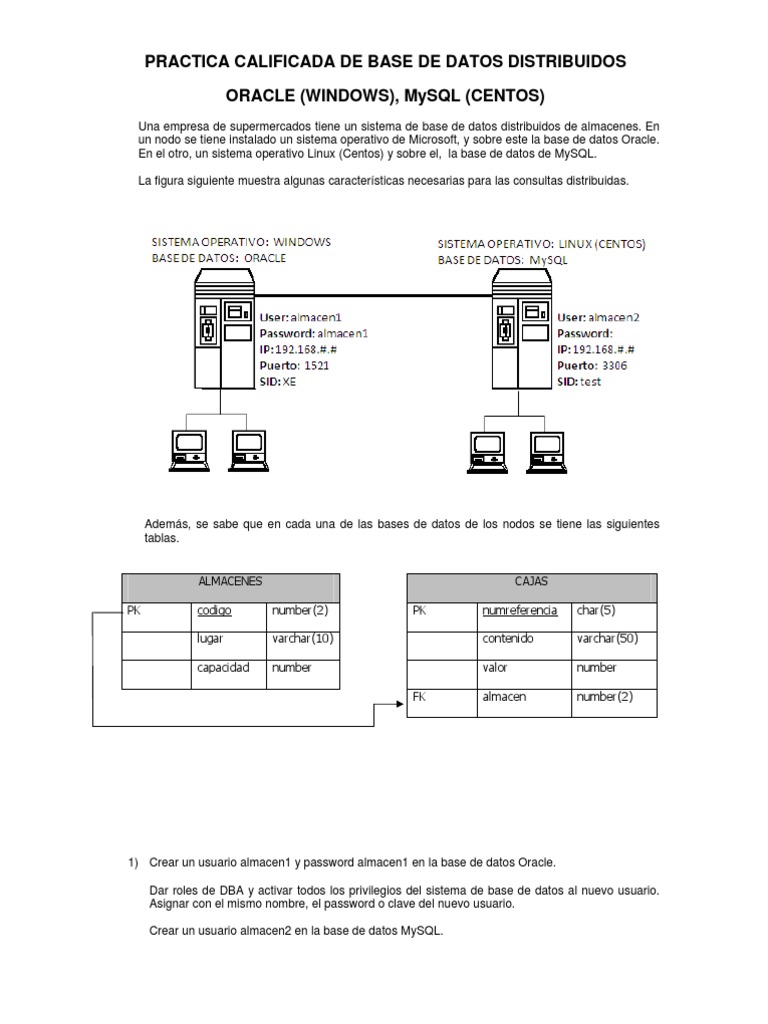 PRACTICA CALIFICADA DE BASE DE DATOS DISTRIBUIDOS

ORACLE (WINDOWS), MySQL (CENTOS)

Una empresa de supermercados tiene un sistema de base de datos distribuidos de almacenes. En un nodo se tiene instalado un sistema operativo de Microsoft, y sobre este la base de datos Oracle. En el otro, un sistema operativo Linux (Centos) y sobre el, la base de datos de MySQL.

La figura siguiente muestra algunas características necesarias para las consultas distribuidas.

SISTEMA OPERATIVO: WINDOWS
BASE DE DATOS: ORACLE

User: almacen1
Password: almacen1
IP: 192.168.#.#
Puerto: 1521
SID: XE

SISTEMA OPERATIVO: LINUX (CENTOS)
BASE DE DATOS: MySQL

User: almacen2
Password:
IP: 192.168.#.#
Puerto: 3306
SID: test

Además, se sabe que en cada una de las bases de datos de los nodos se tiene las siguientes tablas.

| ALMACENES | | |
|---|---|---|
| PK | codigo | number(2) |
| | lugar | varchar(10) |
| | capacidad | number |

| CAJAS | | |
|---|---|---|
| PK | numreferencia | char(5) |
| | contenido | varchar(50) |
| | valor | number |
| FK | almacen | number(2) |

1) Crear un usuario almacen1 y password almacen1 en la base de datos Oracle.

Dar roles de DBA y activar todos los privilegios del sistema de base de datos al nuevo usuario. Asignar con el mismo nombre, el password o clave del nuevo usuario.

Crear un usuario almacen2 en la base de datos MySQL.