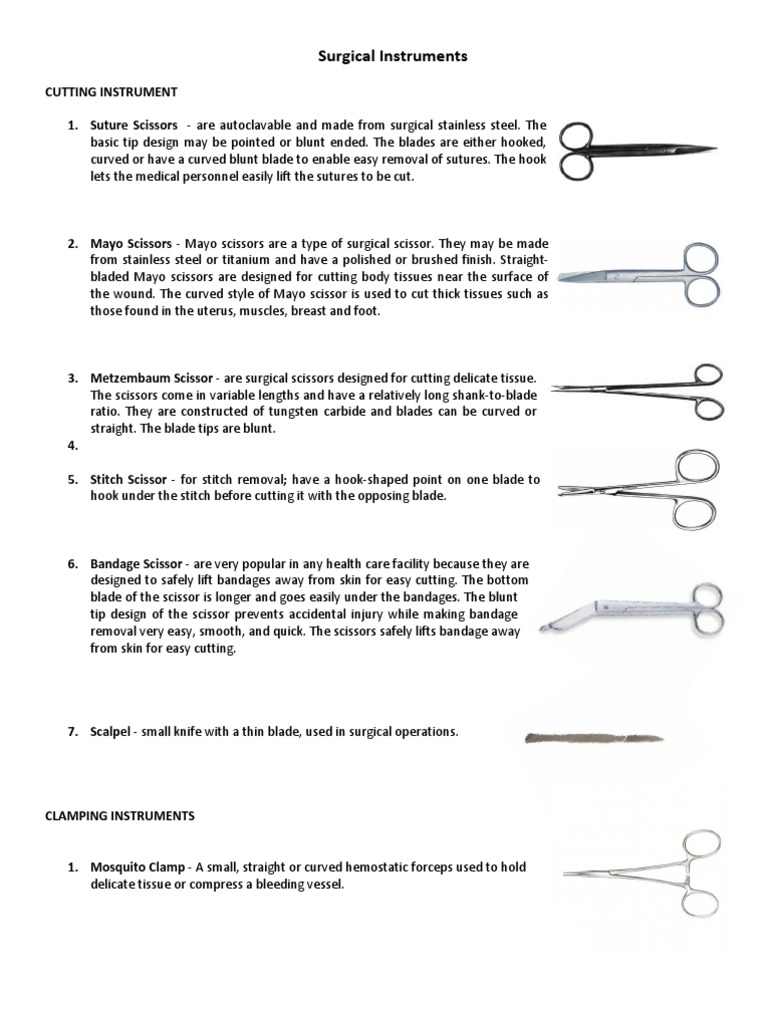 Surgical Instruments

CUTTING INSTRUMENT

1. Suture Scissors - are autoclavable and made from surgical stainless steel. The basic tip design may be pointed or blunt ended. The blades are either hooked, curved or have a curved blunt blade to enable easy removal of sutures. The hook lets the medical personnel easily lift the sutures to be cut.

2. Mayo Scissors - Mayo scissors are a type of surgical scissor. They may be made from stainless steel or titanium and have a polished or brushed finish. Straight-bladed Mayo scissors are designed for cutting body tissues near the surface of the wound. The curved style of Mayo scissor is used to cut thick tissues such as those found in the uterus, muscles, breast and foot.

3. Metzembaum Scissor - are surgical scissors designed for cutting delicate tissue. The scissors come in variable lengths and have a relatively long shank-to-blade ratio. They are constructed of tungsten carbide and blades can be curved or straight. The blade tips are blunt.

4.

5. Stitch Scissor - for stitch removal; have a hook-shaped point on one blade to hook under the stitch before cutting it with the opposing blade.

6. Bandage Scissor - are very popular in any health care facility because they are designed to safely lift bandages away from skin for easy cutting. The bottom blade of the scissor is longer and goes easily under the bandages. The blunt tip design of the scissor prevents accidental injury while making bandage removal very easy, smooth, and quick. The scissors safely lifts bandage away from skin for easy cutting.

7. Scalpel - small knife with a thin blade, used in surgical operations.

CLAMPING INSTRUMENTS

1. Mosquito Clamp - A small, straight or curved hemostatic forceps used to hold delicate tissue or compress a bleeding vessel.