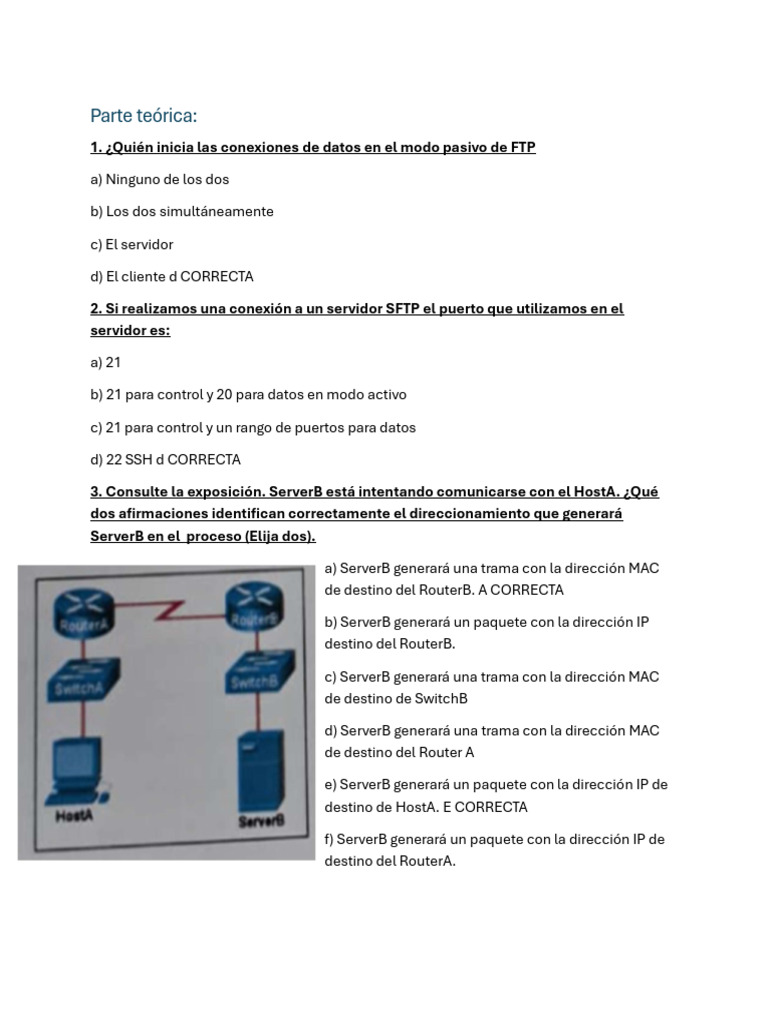 Parte teórica:

1. ¿Quién inicia las conexiones de datos en el modo pasivo de FTP

a) Ninguno de los dos

b) Los dos simultáneamente

c) El servidor

d) El cliente d CORRECTA

2. Si realizamos una conexión a un servidor SFTP el puerto que utilizamos en el servidor es:

a) 21

b) 21 para control y 20 para datos en modo activo

c) 21 para control y un rango de puertos para datos

d) 22 SSH d CORRECTA

3. Consulte la exposición. ServerB está intentando comunicarse con el HostA. ¿Qué dos afirmaciones identifican correctamente el direccionamiento que generará ServerB en el proceso (Elija dos).

RouterA
RouterB
SwitchA
SwitchB
HostA
ServerB

a) ServerB generará una trama con la dirección MAC de destino del RouterB. A CORRECTA

b) ServerB generará un paquete con la dirección IP destino del RouterB.

c) ServerB generará una trama con la dirección MAC de destino de SwitchB

d) ServerB generará una trama con la dirección MAC de destino del Router A

e) ServerB generará un paquete con la dirección IP de destino de HostA. E CORRECTA

f) ServerB generará un paquete con la dirección IP de destino del RouterA.