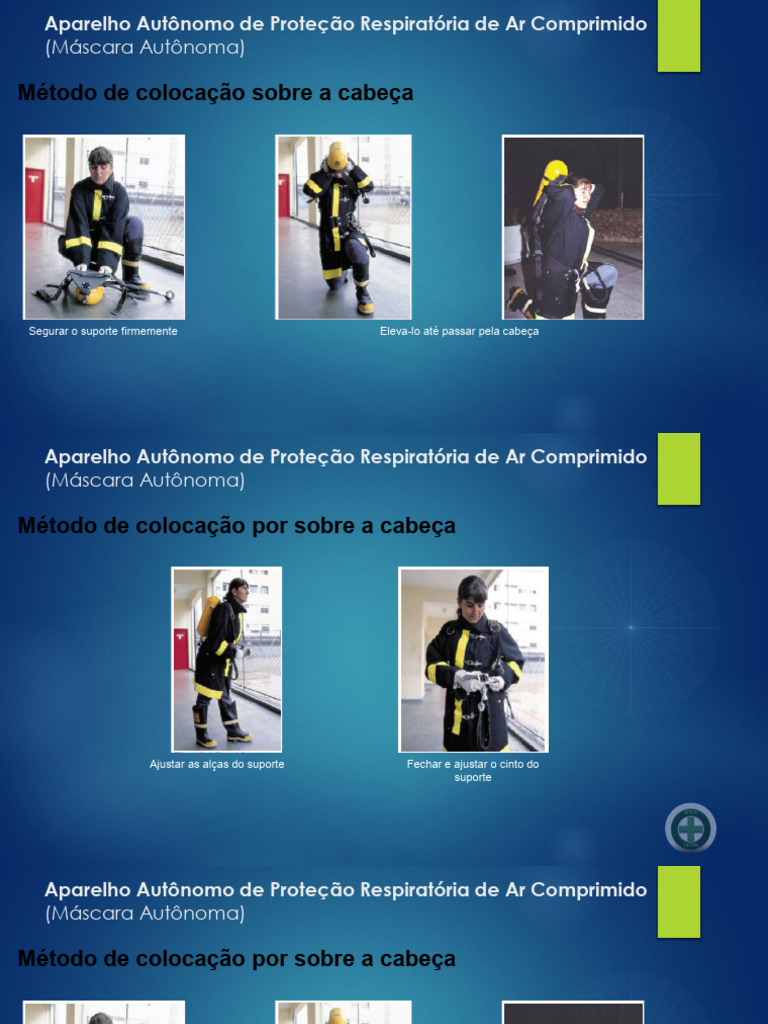 Aparelho Autônomo de Proteção Respiratória de Ar Comprimido
(Máscara Autônoma)

Método de colocação sobre a cabeça

Segurar o suporte firmemente

Eleva-lo até passar pela cabeça

Aparelho Autônomo de Proteção Respiratória de Ar Comprimido
(Máscara Autônoma)

Método de colocação por sobre a cabeça

Ajustar as alças do suporte

Fechar e ajustar o cinto do suporte

Aparelho Autônomo de Proteção Respiratória de Ar Comprimido
(Máscara Autônoma)

Método de colocação por sobre a cabeça