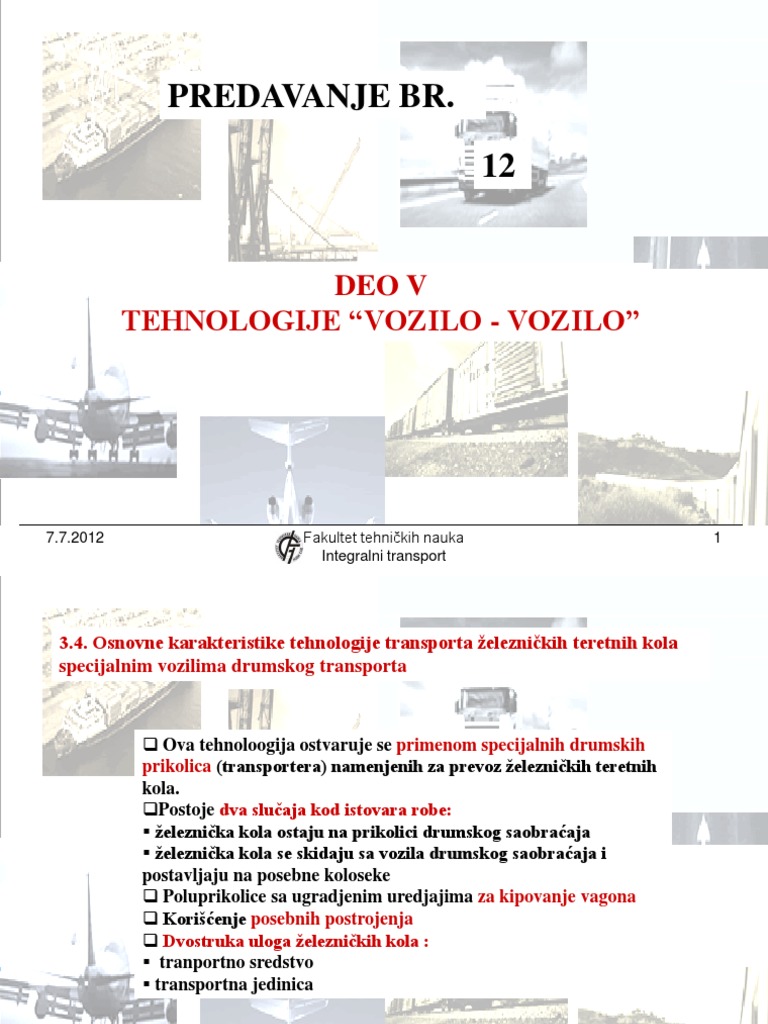 PREDAVANJE BR.

12

DEO V
TEHNOLOGIJE “VOZILO - VOZILO”

7.7.2012

Fakultet tehničkih nauka
Integralni transport

1

3.4. Osnovne karakteristike tehnologije transporta železničkih teretnih kola specijalnim vozilima drumskog transporta

❑ Ova tehnoloogija ostvaruje se primenom specijalnih drumskih prikolica (transportera) namenjenih za prevoz železničkih teretnih kola.
❑Postoje dva slučaja kod istovara robe:
▪ železnička kola ostaju na prikolici drumskog saobraćaja
▪ železnička kola se skidaju sa vozila drumskog saobraćaja i postavljaju na posebne koloseke
❑ Poluprikolice sa ugradjenim uredjajima za kipovanje vagona
❑ Korišćenje posebnih postrojenja
❑ Dvostruka uloga železničkih kola :
▪ tranportno sredstvo
▪ transportna jedinica