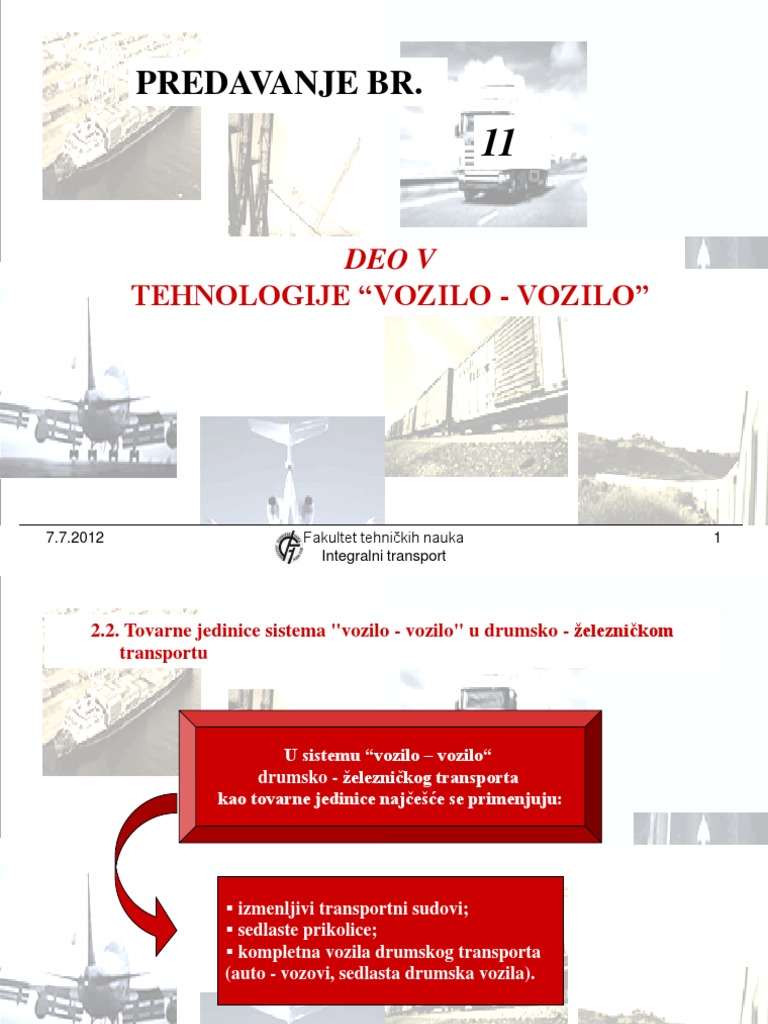 PREDAVANJE BR.

11

DEO V
TEHNOLOGIJE “VOZILO - VOZILO”

7.7.2012

Fakultet tehničkih nauka
Integralni transport

1

2.2. Tovarne jedinice sistema "vozilo - vozilo" u drumsko - železničkom transportu

U sistemu “vozilo – vozilo“
drumsko - železničkog transporta
kao tovarne jedinice najčešće se primenjuju:

▪ izmenljivi transportni sudovi;
▪ sedlaste prikolice;
▪ kompletna vozila drumskog transporta (auto - vozovi, sedlasta drumska vozila).