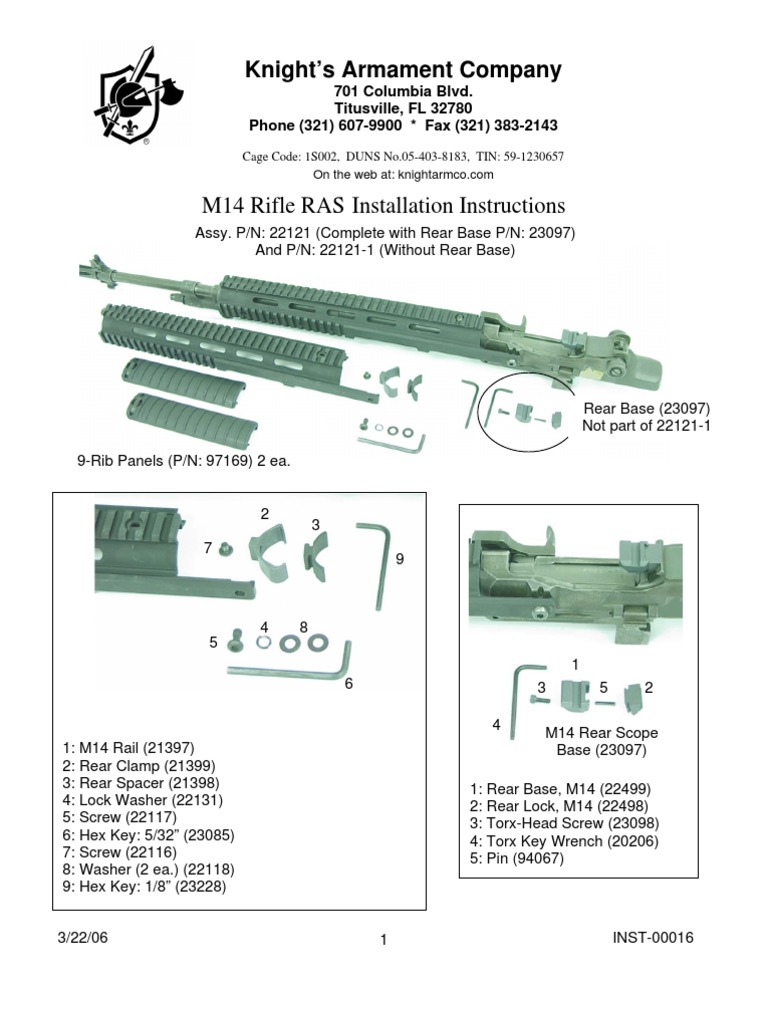 Knight's Armament Company
701 Columbia Blvd.
Titusville, FL 32780
Phone (321) 607-9900 * Fax (321) 383-2143

Cage Code: 1S002, DUNS No.05-403-8183, TIN: 59-1230657
On the web at: knightarmco.com

M14 Rifle RAS Installation Instructions
Assy. P/N: 22121 (Complete with Rear Base P/N: 23097)
And P/N: 22121-1 (Without Rear Base)

Rear Base (23097)
Not part of 22121-1

9-Rib Panels (P/N: 97169) 2 ea.

2
3
7
9
4
8
5
6

1: M14 Rail (21397)
2: Rear Clamp (21399)
3: Rear Spacer (21398)
4: Lock Washer (22131)
5: Screw (22117)
6: Hex Key: 5/32" (23085)
7: Screw (22116)
8: Washer (2 ea.) (22118)
9: Hex Key: 1/8" (23228)

1
3
5
2
4
M14 Rear Scope Base (23097)

1: Rear Base, M14 (22499)
2: Rear Lock, M14 (22498)
3: Torx-Head Screw (23098)
4: Torx Key Wrench (20206)
5: Pin (94067)

3/22/06
1
INST-00016