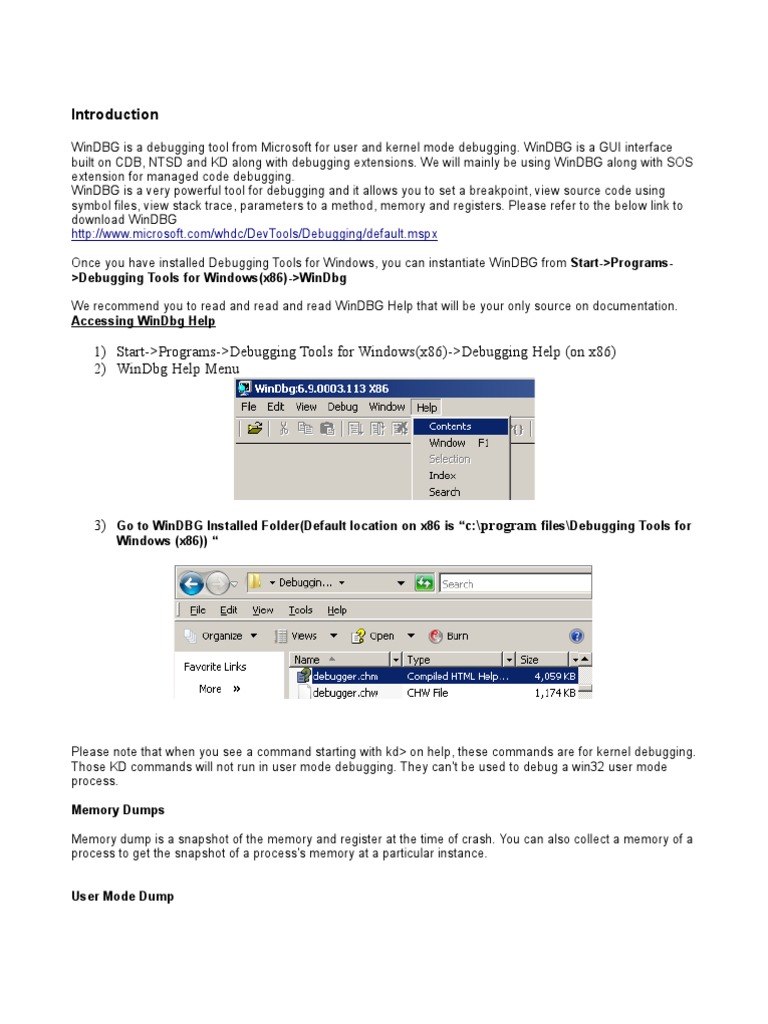 Introduction

WinDBG is a debugging tool from Microsoft for user and kernel mode debugging. WinDBG is a GUI interface built on CDB, NTSD and KD along with debugging extensions. We will mainly be using WinDBG along with SOS extension for managed code debugging.
WinDBG is a very powerful tool for debugging and it allows you to set a breakpoint, view source code using symbol files, view stack trace, parameters to a method, memory and registers. Please refer to the below link to download WinDBG
http://www.microsoft.com/whdc/DevTools/Debugging/default.mspx

Once you have installed Debugging Tools for Windows, you can instantiate WinDBG from Start->Programs->Debugging Tools for Windows(x86)->WinDbg

We recommend you to read and read and read WinDBG Help that will be your only source on documentation.
Accessing WinDbg Help

1) Start->Programs->Debugging Tools for Windows(x86)->Debugging Help (on x86)
2) WinDbg Help Menu

WinDbg:6.9.0003.113 X86
File Edit View Debug Window Help
Contents
Window F1
Selection
Index
Search

3) Go to WinDBG Installed Folder(Default location on x86 is "c:\program files\Debugging Tools for Windows (x86)) "

Debuggin...
Search
File Edit View Tools Help
Organize Views Open Burn
Favorite Links
More »

| Name | Type | Size |
|---|---|---|
| debugger.chm | Compiled HTML Help ... | 4,059 KB |
| debugger.chw | CHW File | 1,174 KB |

Please note that when you see a command starting with kd> on help, these commands are for kernel debugging. Those KD commands will not run in user mode debugging. They can't be used to debug a win32 user mode process.

Memory Dumps

Memory dump is a snapshot of the memory and register at the time of crash. You can also collect a memory of a process to get the snapshot of a process's memory at a particular instance.

User Mode Dump