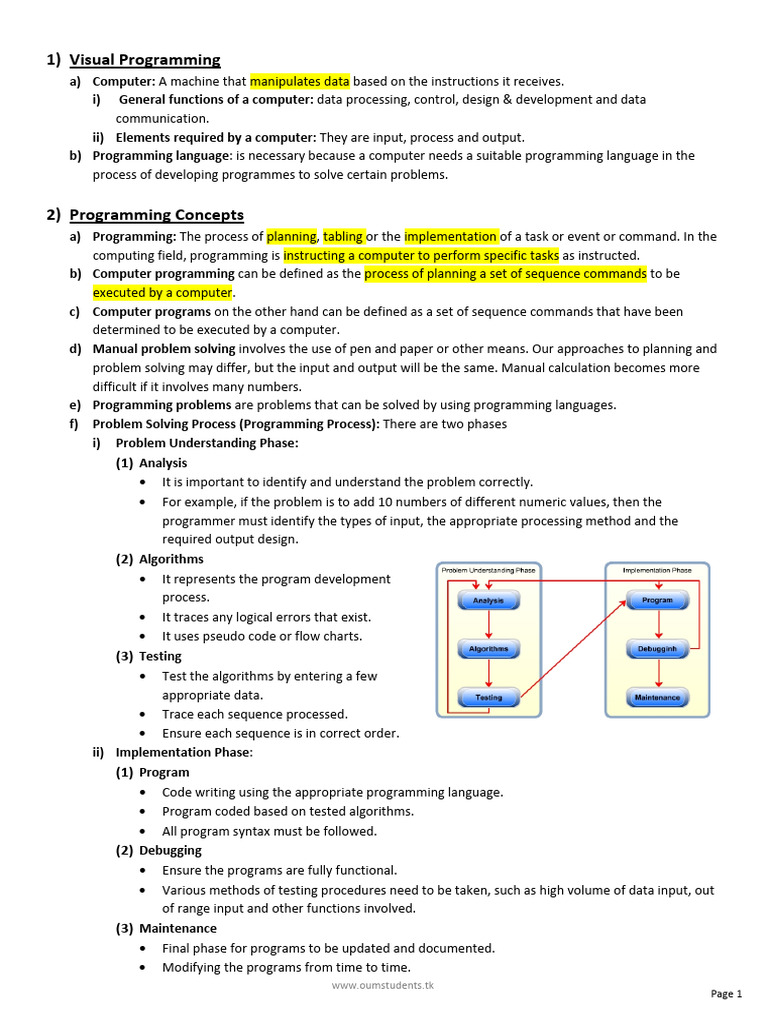 1) Visual Programming

a) Computer: A machine that manipulates data based on the instructions it receives.

i) General functions of a computer: data processing, control, design & development and data communication.

ii) Elements required by a computer: They are input, process and output.

b) Programming language: is necessary because a computer needs a suitable programming language in the process of developing programmes to solve certain problems.

2) Programming Concepts

a) Programming: The process of planning, tabling or the implementation of a task or event or command. In the computing field, programming is instructing a computer to perform specific tasks as instructed.

b) Computer programming can be defined as the process of planning a set of sequence commands to be executed by a computer.

c) Computer programs on the other hand can be defined as a set of sequence commands that have been determined to be executed by a computer.

d) Manual problem solving involves the use of pen and paper or other means. Our approaches to planning and problem solving may differ, but the input and output will be the same. Manual calculation becomes more difficult if it involves many numbers.

e) Programming problems are problems that can be solved by using programming languages.

f) Problem Solving Process (Programming Process): There are two phases

i) Problem Understanding Phase:

(1) Analysis

• It is important to identify and understand the problem correctly.

• For example, if the problem is to add 10 numbers of different numeric values, then the programmer must identify the types of input, the appropriate processing method and the required output design.

(2) Algorithms

• It represents the program development process.

• It traces any logical errors that exist.

• It uses pseudo code or flow charts.

(3) Testing

• Test the algorithms by entering a few appropriate data.

• Trace each sequence processed.

• Ensure each sequence is in correct order.

Problem Understanding Phase
Analysis
Algorithms
Testing

Implementation Phase
Program
Debugginh
Maintenance

ii) Implementation Phase:

(1) Program

• Code writing using the appropriate programming language.

• Program coded based on tested algorithms.

• All program syntax must be followed.

(2) Debugging

• Ensure the programs are fully functional.

• Various methods of testing procedures need to be taken, such as high volume of data input, out of range input and other functions involved.

(3) Maintenance

• Final phase for programs to be updated and documented.

• Modifying the programs from time to time.

www.oumstudents.tk

Page 1