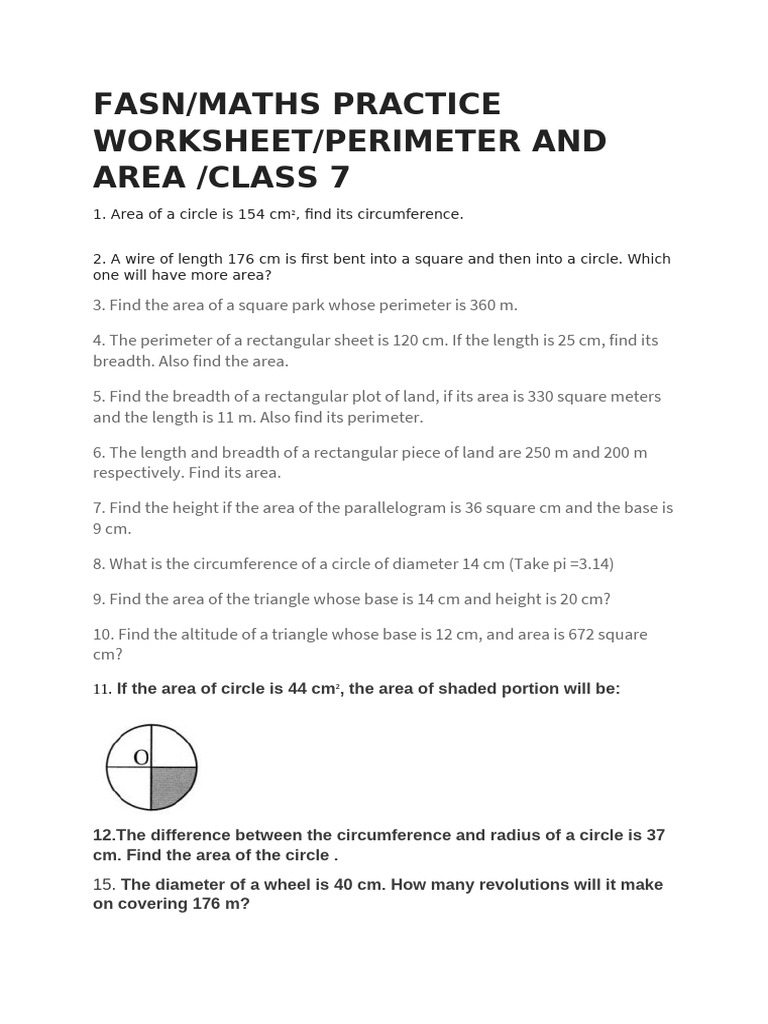 FASN/MATHS PRACTICE WORKSHEET/PERIMETER AND AREA /CLASS 7

1. Area of a circle is 154 $cm^2$, find its circumference.

2. A wire of length 176 cm is first bent into a square and then into a circle. Which one will have more area?

3. Find the area of a square park whose perimeter is 360 m.

4. The perimeter of a rectangular sheet is 120 cm. If the length is 25 cm, find its breadth. Also find the area.

5. Find the breadth of a rectangular plot of land, if its area is 330 square meters and the length is 11 m. Also find its perimeter.

6. The length and breadth of a rectangular piece of land are 250 m and 200 m respectively. Find its area.

7. Find the height if the area of the parallelogram is 36 square cm and the base is 9 cm.

8. What is the circumference of a circle of diameter 14 cm (Take pi =3.14)

9. Find the area of the triangle whose base is 14 cm and height is 20 cm?

10. Find the altitude of a triangle whose base is 12 cm, and area is 672 square cm?

11. If the area of circle is 44 $cm^2$, the area of shaded portion will be:

O

12.The difference between the circumference and radius of a circle is 37 cm. Find the area of the circle .

15. The diameter of a wheel is 40 cm. How many revolutions will it make on covering 176 m?