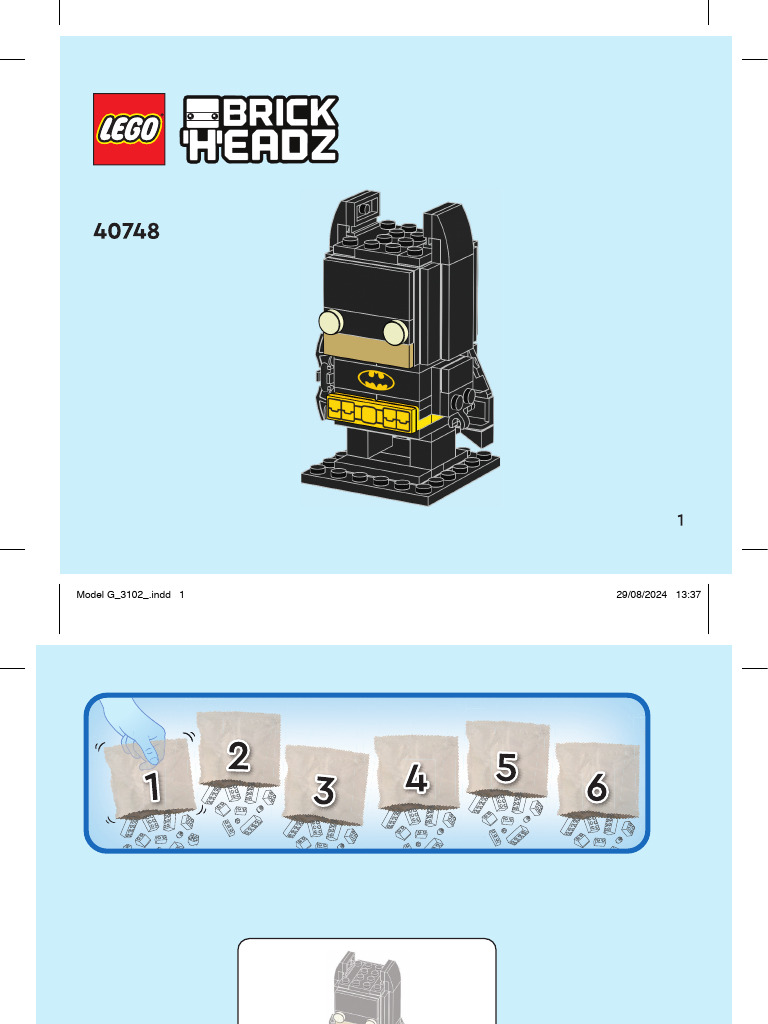 LEGO BRICK HEADZ

40748

1

Model G_3102_.indd 1

29/08/2024 13:37

1 2 3 4 5 6