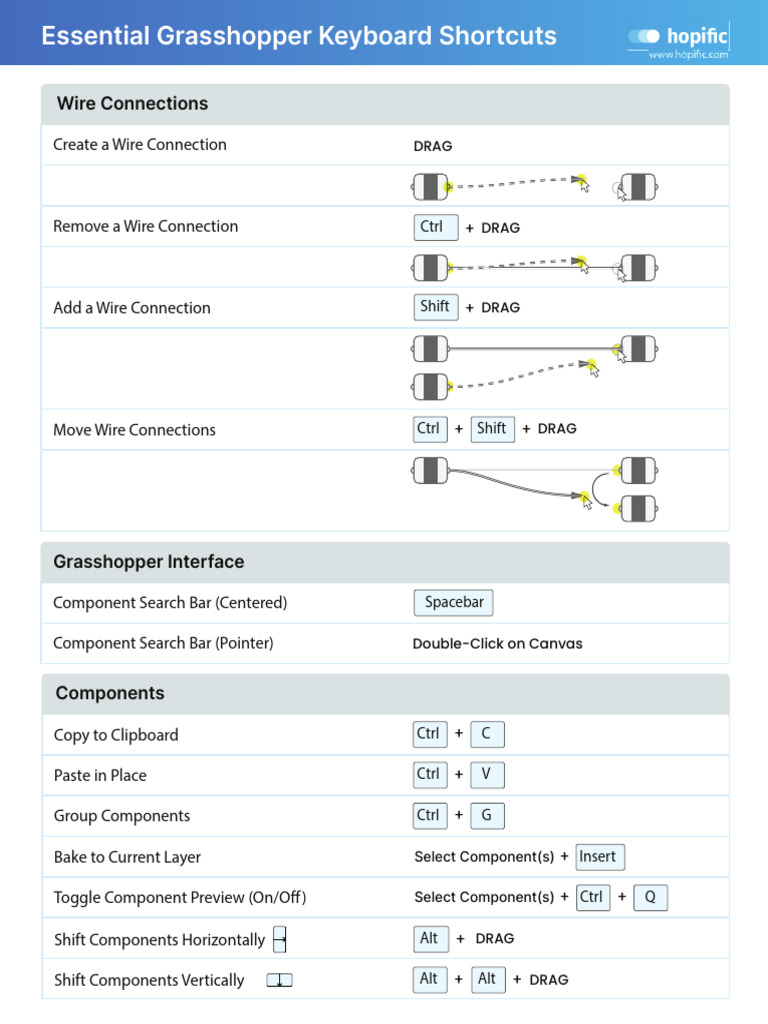 Essential Grasshopper Keyboard Shortcuts

hopific
www.hopific.com

Wire Connections

| | |
|---|---|
| Create a Wire Connection | DRAG |
| Remove a Wire Connection | Ctrl + DRAG |
| Add a Wire Connection | Shift + DRAG |
| Move Wire Connections | Ctrl + Shift + DRAG |

Grasshopper Interface

| | |
|---|---|
| Component Search Bar (Centered) | Spacebar |
| Component Search Bar (Pointer) | Double-Click on Canvas |

Components

| | |
|---|---|
| Copy to Clipboard | Ctrl + C |
| Paste in Place | Ctrl + V |
| Group Components | Ctrl + G |
| Bake to Current Layer | Select Component(s) + Insert |
| Toggle Component Preview (On/Off) | Select Component(s) + Ctrl + Q |
| Shift Components Horizontally | Alt + DRAG |
| Shift Components Vertically | Alt + Alt + DRAG |