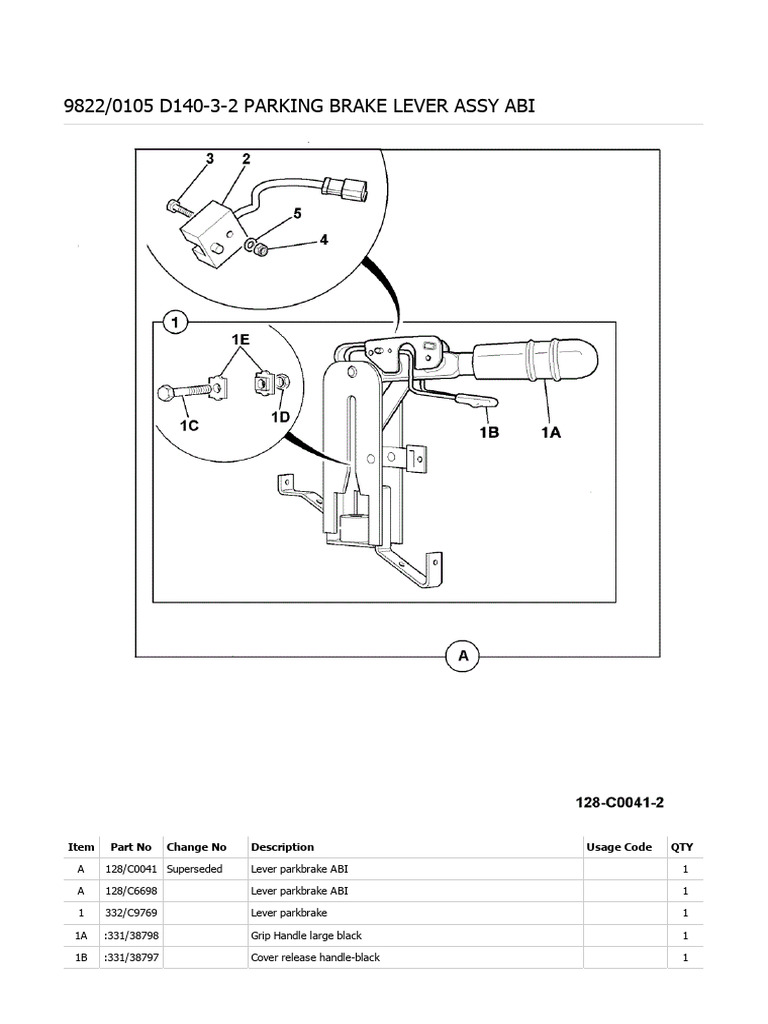 9822/0105 D140-3-2 PARKING BRAKE LEVER ASSY ABI

3 2 5 4

1 1E 1C 1D 1B 1A

A

128-C0041-2

| Item | Part No | Change No | Description | Usage Code | QTY |
|---|---|---|---|---|---|
| A | 128/C0041 | Superseded | Lever parkbrake ABI | | 1 |
| A | 128/C6698 | | Lever parkbrake ABI | | 1 |
| 1 | 332/C9769 | | Lever parkbrake | | 1 |
| 1A | :331/38798 | | Grip Handle large black | | 1 |
| 1B | :331/38797 | | Cover release handle-black | | 1 |