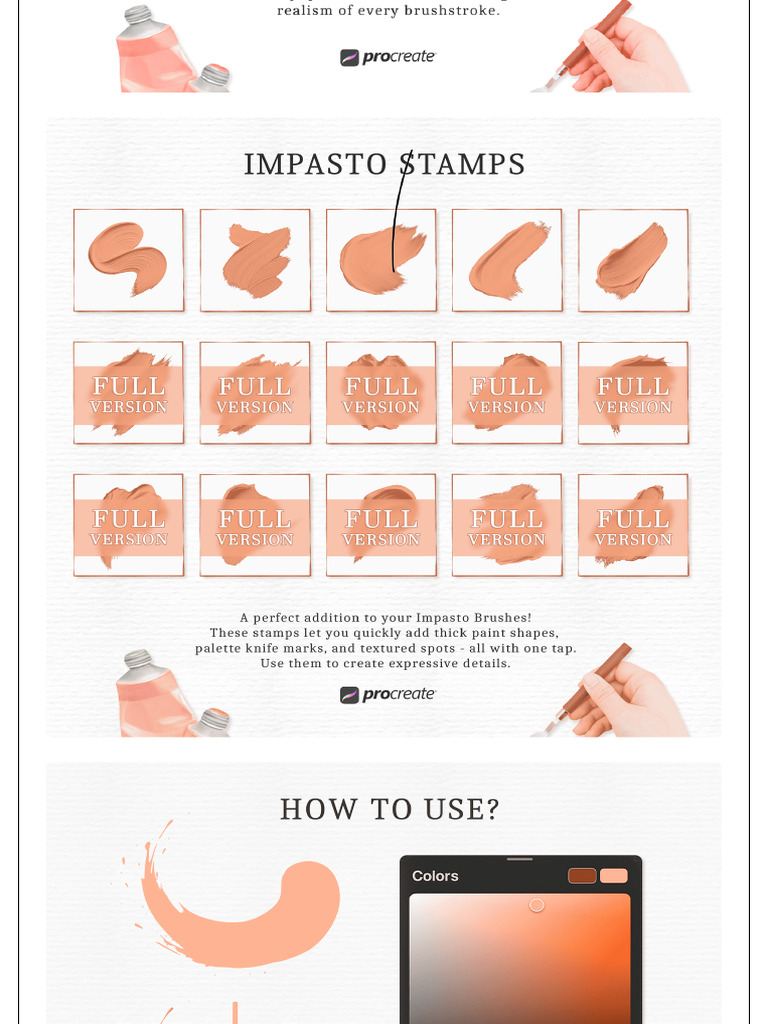 realism of every brushstroke.

procreate

IMPASTO STAMPS

FULL VERSION

FULL VERSION

FULL VERSION

FULL VERSION

FULL VERSION

FULL VERSION

FULL VERSION

FULL VERSION

FULL VERSION

FULL VERSION

A perfect addition to your Impasto Brushes! These stamps let you quickly add thick paint shapes, palette knife marks, and textured spots - all with one tap. Use them to create expressive details.

procreate

HOW TO USE?

Colors