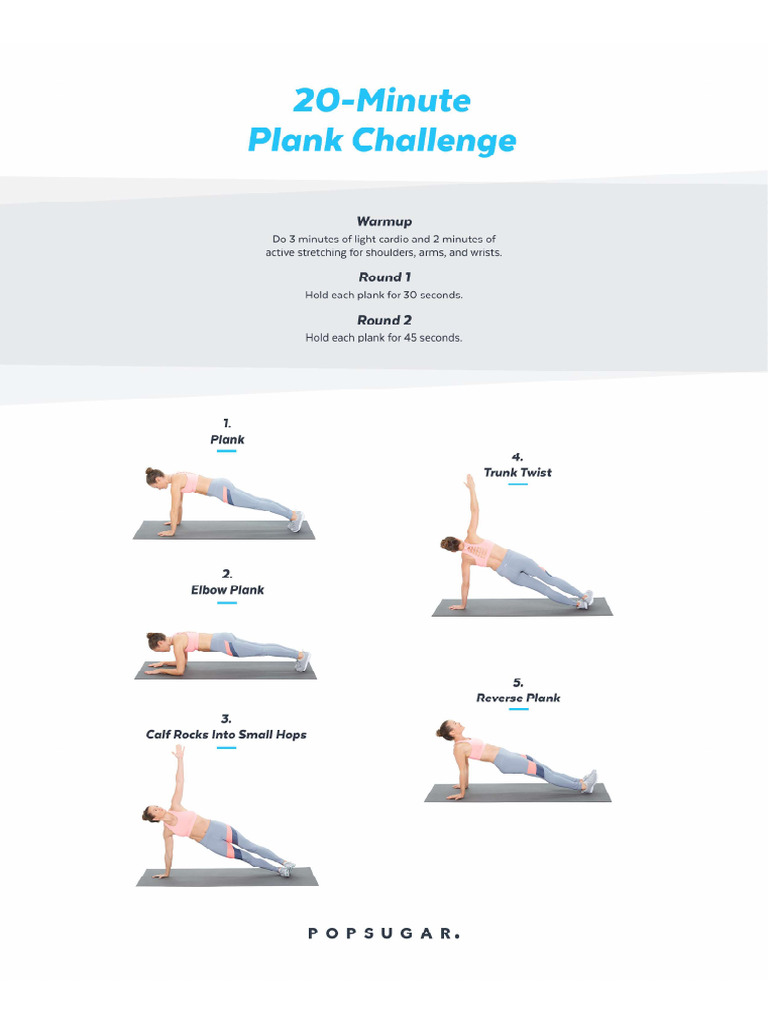 20-Minute
Plank Challenge

Warmup
Do 3 minutes of light cardio and 2 minutes of active stretching for shoulders, arms, and wrists.

Round 1
Hold each plank for 30 seconds.

Round 2
Hold each plank for 45 seconds.

1.
Plank

2.
Elbow Plank

3.
Calf Rocks Into Small Hops

4.
Trunk Twist

5.
Reverse Plank

POPSUGAR.