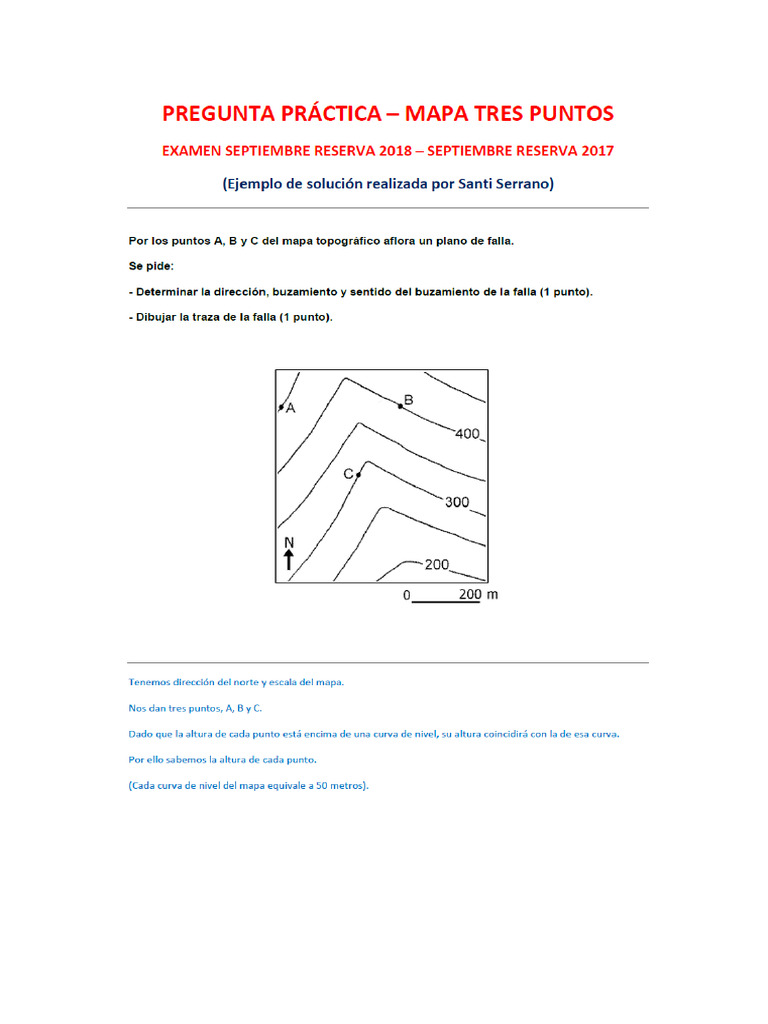 PREGUNTA PRÁCTICA – MAPA TRES PUNTOS

EXAMEN SEPTIEMBRE RESERVA 2018 – SEPTIEMBRE RESERVA 2017

(Ejemplo de solución realizada por Santi Serrano)

Por los puntos A, B y C del mapa topográfico aflora un plano de falla.

Se pide:

- Determinar la dirección, buzamiento y sentido del buzamiento de la falla (1 punto).

- Dibujar la traza de la falla (1 punto).

A
B
400
C
300
N
200
0 200 m

Tenemos dirección del norte y escala del mapa.

Nos dan tres puntos, A, B y C.

Dado que la altura de cada punto está encima de una curva de nivel, su altura coincidirá con la de esa curva.

Por ello sabemos la altura de cada punto.

(Cada curva de nivel del mapa equivale a 50 metros).