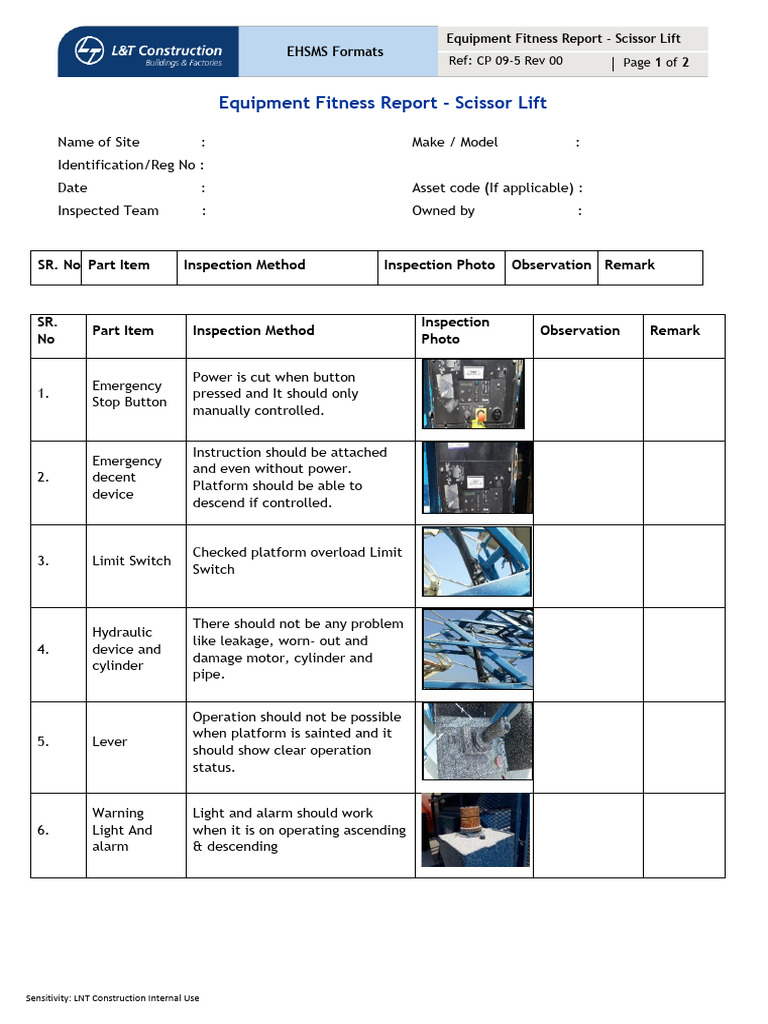 L&T Construction
Buildings & Factories

EHSMS Formats

Equipment Fitness Report - Scissor Lift
Ref: CP 09-5 Rev 00 | Page 1 of 2

Equipment Fitness Report - Scissor Lift

Name of Site :
Identification/Reg No :
Date :
Inspected Team :

Make / Model :
Asset code (If applicable) :
Owned by :

| SR. No | Part Item | Inspection Method | Inspection Photo | Observation | Remark |
|---|---|---|---|---|---|

| SR. No | Part Item | Inspection Method | Inspection Photo | Observation | Remark |
|---|---|---|---|---|---|
| 1. | Emergency Stop Button | Power is cut when button pressed and It should only manually controlled. | | | |
| 2. | Emergency decent device | Instruction should be attached and even without power. Platform should be able to descend if controlled. | | | |
| 3. | Limit Switch | Checked platform overload Limit Switch | | | |
| 4. | Hydraulic device and cylinder | There should not be any problem like leakage, worn- out and damage motor, cylinder and pipe. | | | |
| 5. | Lever | Operation should not be possible when platform is sainted and it should show clear operation status. | | | |
| 6. | Warning Light And alarm | Light and alarm should work when it is on operating ascending & descending | | | |

Sensitivity: LNT Construction Internal Use