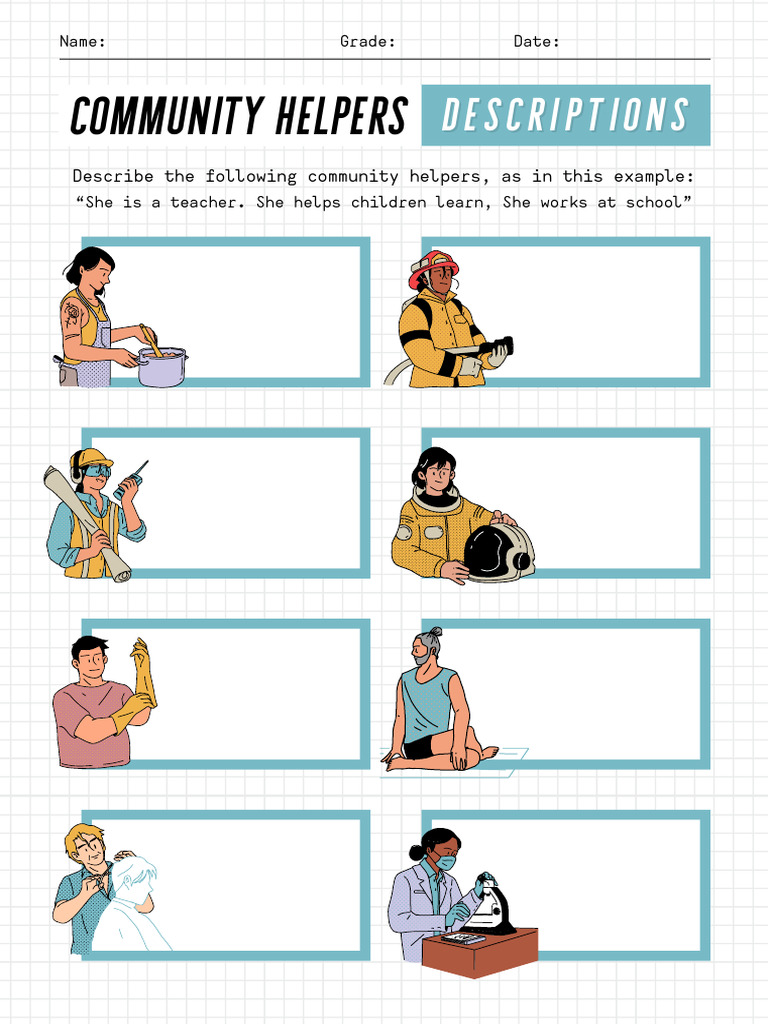 Name: Grade: Date:

COMMUNITY HELPERS DESCRIPTIONS

Describe the following community helpers, as in this example:
“She is a teacher. She helps children learn, She works at school”