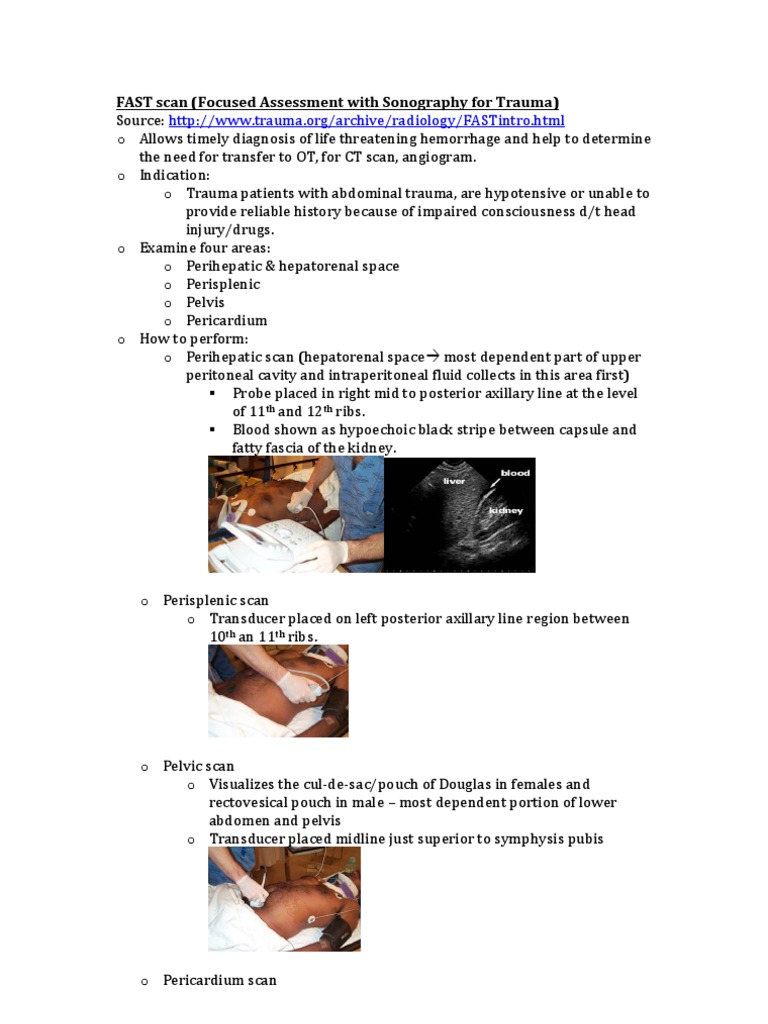 FAST scan (Focused Assessment with Sonography for Trauma)
Source: http://www.trauma.org/archive/radiology/FASTintro.html

o Allows timely diagnosis of life threatening hemorrhage and help to determine the need for transfer to OT, for CT scan, angiogram.
o Indication:
 o Trauma patients with abdominal trauma, are hypotensive or unable to provide reliable history because of impaired consciousness d/t head injury/drugs.
o Examine four areas:
 o Perihepatic & hepatorenal space
 o Perisplenic
 o Pelvis
 o Pericardium
o How to perform:
 o Perihepatic scan (hepatorenal space→ most dependent part of upper peritoneal cavity and intraperitoneal fluid collects in this area first)
  ▪ Probe placed in right mid to posterior axillary line at the level of 11$^{th}$ and 12$^{th}$ ribs.
  ▪ Blood shown as hypoechoic black stripe between capsule and fatty fascia of the kidney.

liver
blood
kidney

 o Perisplenic scan
  o Transducer placed on left posterior axillary line region between 10$^{th}$ an 11$^{th}$ ribs.

 o Pelvic scan
  o Visualizes the cul-de-sac/pouch of Douglas in females and rectovesical pouch in male – most dependent portion of lower abdomen and pelvis
  o Transducer placed midline just superior to symphysis pubis

 o Pericardium scan