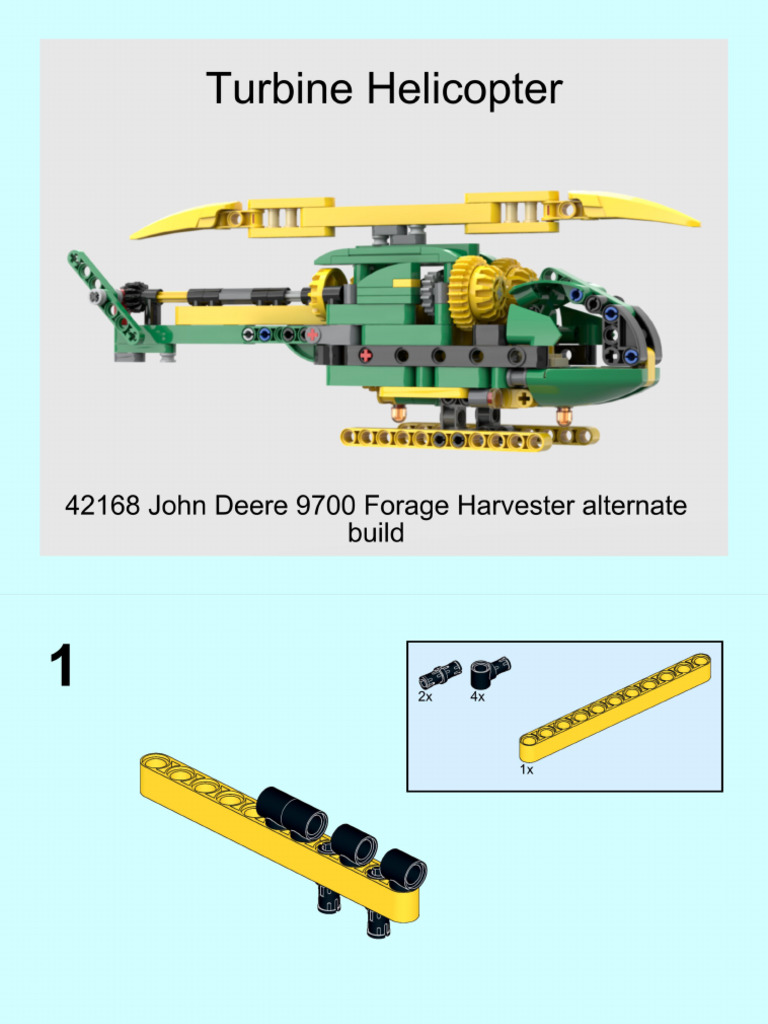 Turbine Helicopter

42168 John Deere 9700 Forage Harvester alternate build

1

2x

4x

1x