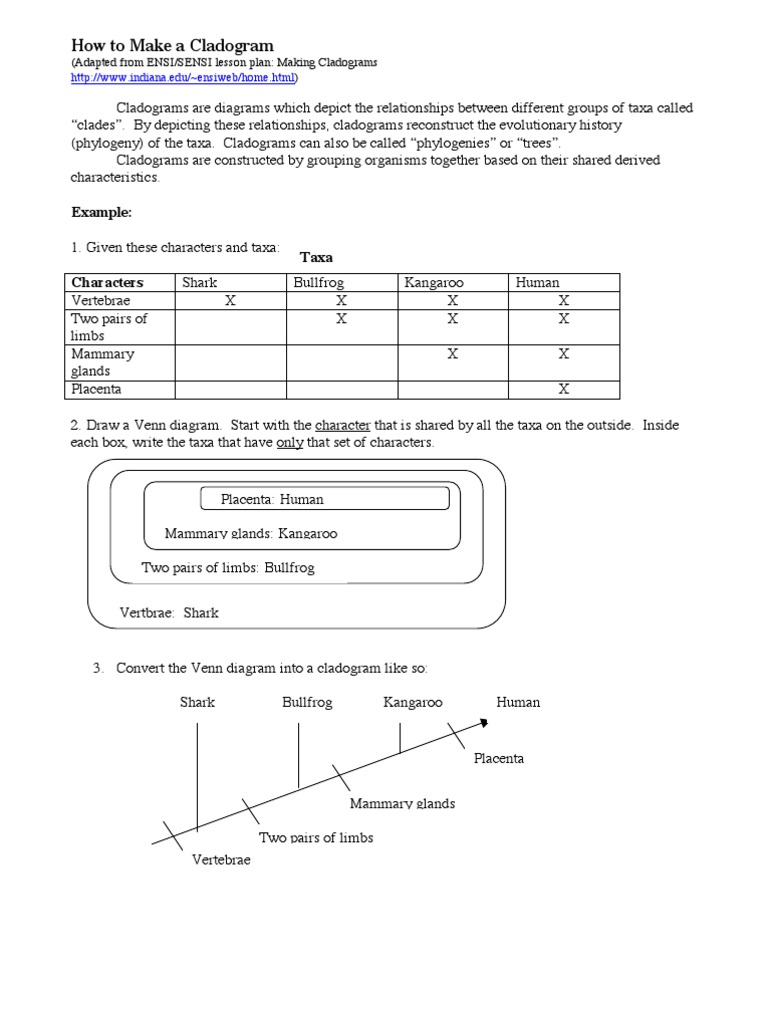 How to Make a Cladogram
(Adapted from ENSI/SENSI lesson plan: Making Cladograms
http://www.indiana.edu/~ensiweb/home.html)

Cladograms are diagrams which depict the relationships between different groups of taxa called "clades". By depicting these relationships, cladograms reconstruct the evolutionary history (phylogeny) of the taxa. Cladograms can also be called "phylogenies" or "trees".
Cladograms are constructed by grouping organisms together based on their shared derived characteristics.

Example:

1. Given these characters and taxa:

Taxa

| Characters | Shark | Bullfrog | Kangaroo | Human |
|---|---|---|---|---|
| Vertebrae | X | X | X | X |
| Two pairs of limbs | | X | X | X |
| Mammary glands | | | X | X |
| Placenta | | | | X |

2. Draw a Venn diagram. Start with the character that is shared by all the taxa on the outside. Inside each box, write the taxa that have only that set of characters.

Placenta: Human
Mammary glands: Kangaroo
Two pairs of limbs: Bullfrog
Vertbrae: Shark

3. Convert the Venn diagram into a cladogram like so:

Shark Bullfrog Kangaroo Human
Placenta
Mammary glands
Two pairs of limbs
Vertebrae