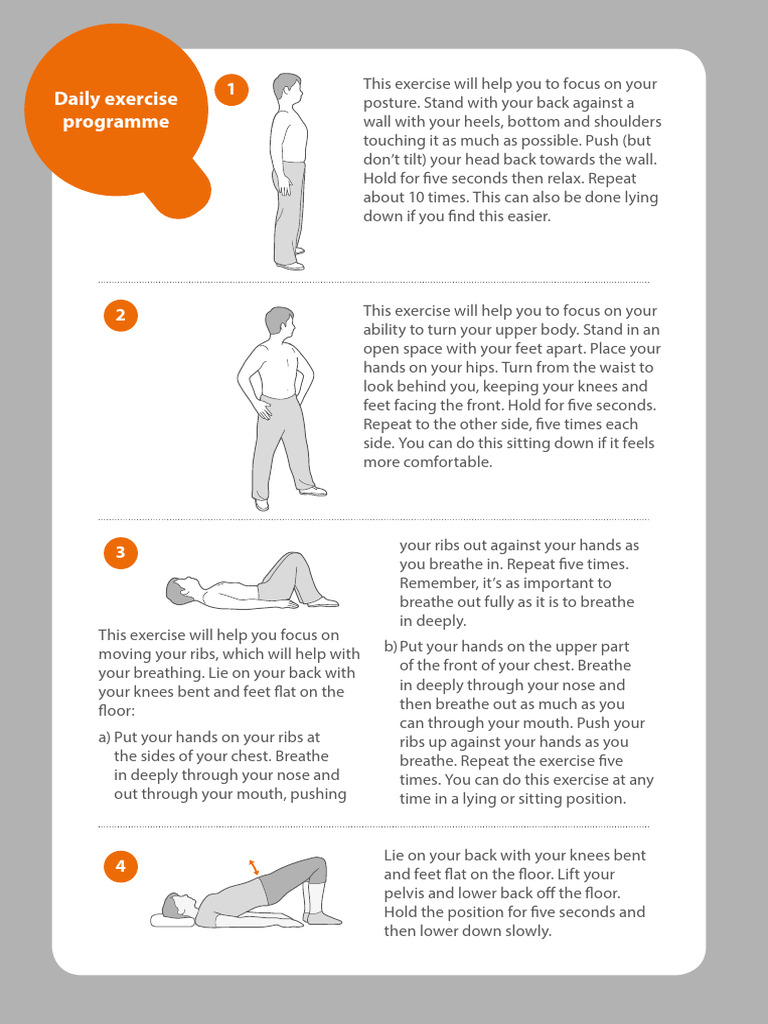 Daily exercise programme

1

This exercise will help you to focus on your posture. Stand with your back against a wall with your heels, bottom and shoulders touching it as much as possible. Push (but don't tilt) your head back towards the wall. Hold for five seconds then relax. Repeat about 10 times. This can also be done lying down if you find this easier.

2

This exercise will help you to focus on your ability to turn your upper body. Stand in an open space with your feet apart. Place your hands on your hips. Turn from the waist to look behind you, keeping your knees and feet facing the front. Hold for five seconds. Repeat to the other side, five times each side. You can do this sitting down if it feels more comfortable.

3

This exercise will help you focus on moving your ribs, which will help with your breathing. Lie on your back with your knees bent and feet flat on the floor:

a) Put your hands on your ribs at the sides of your chest. Breathe in deeply through your nose and out through your mouth, pushing your ribs out against your hands as you breathe in. Repeat five times. Remember, it's as important to breathe out fully as it is to breathe in deeply.

b) Put your hands on the upper part of the front of your chest. Breathe in deeply through your nose and then breathe out as much as you can through your mouth. Push your ribs up against your hands as you breathe. Repeat the exercise five times. You can do this exercise at any time in a lying or sitting position.

4

Lie on your back with your knees bent and feet flat on the floor. Lift your pelvis and lower back off the floor. Hold the position for five seconds and then lower down slowly.