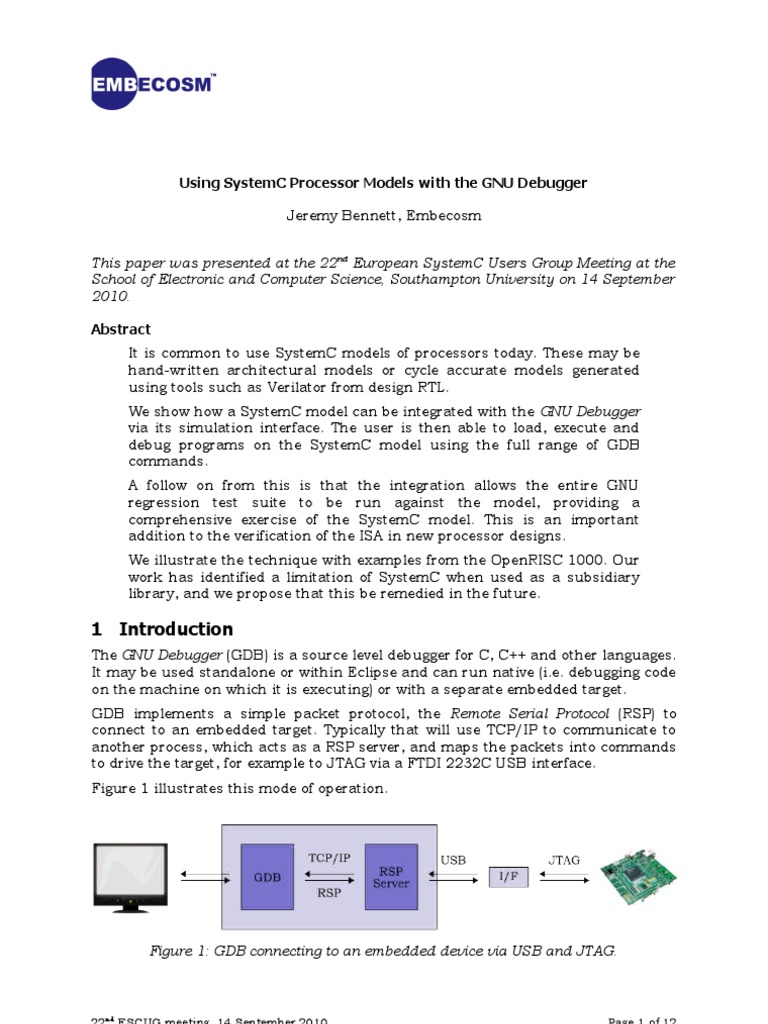 EMBECOSM™

Using SystemC Processor Models with the GNU Debugger

Jeremy Bennett, Embecosm

This paper was presented at the 22nd European SystemC Users Group Meeting at the School of Electronic and Computer Science, Southampton University on 14 September 2010.

Abstract

It is common to use SystemC models of processors today. These may be hand-written architectural models or cycle accurate models generated using tools such as Verilator from design RTL.

We show how a SystemC model can be integrated with the GNU Debugger via its simulation interface. The user is then able to load, execute and debug programs on the SystemC model using the full range of GDB commands.

A follow on from this is that the integration allows the entire GNU regression test suite to be run against the model, providing a comprehensive exercise of the SystemC model. This is an important addition to the verification of the ISA in new processor designs.

We illustrate the technique with examples from the OpenRISC 1000. Our work has identified a limitation of SystemC when used as a subsidiary library, and we propose that this be remedied in the future.

1 Introduction

The GNU Debugger (GDB) is a source level debugger for C, C++ and other languages. It may be used standalone or within Eclipse and can run native (i.e. debugging code on the machine on which it is executing) or with a separate embedded target.

GDB implements a simple packet protocol, the Remote Serial Protocol (RSP) to connect to an embedded target. Typically that will use TCP/IP to communicate to another process, which acts as a RSP server, and maps the packets into commands to drive the target, for example to JTAG via a FTDI 2232C USB interface.

Figure 1 illustrates this mode of operation.

GDB TCP/IP RSP RSP Server USB I/F JTAG

Figure 1: GDB connecting to an embedded device via USB and JTAG.

22nd ESCUG meeting, 14 September 2010 Page 1 of 12