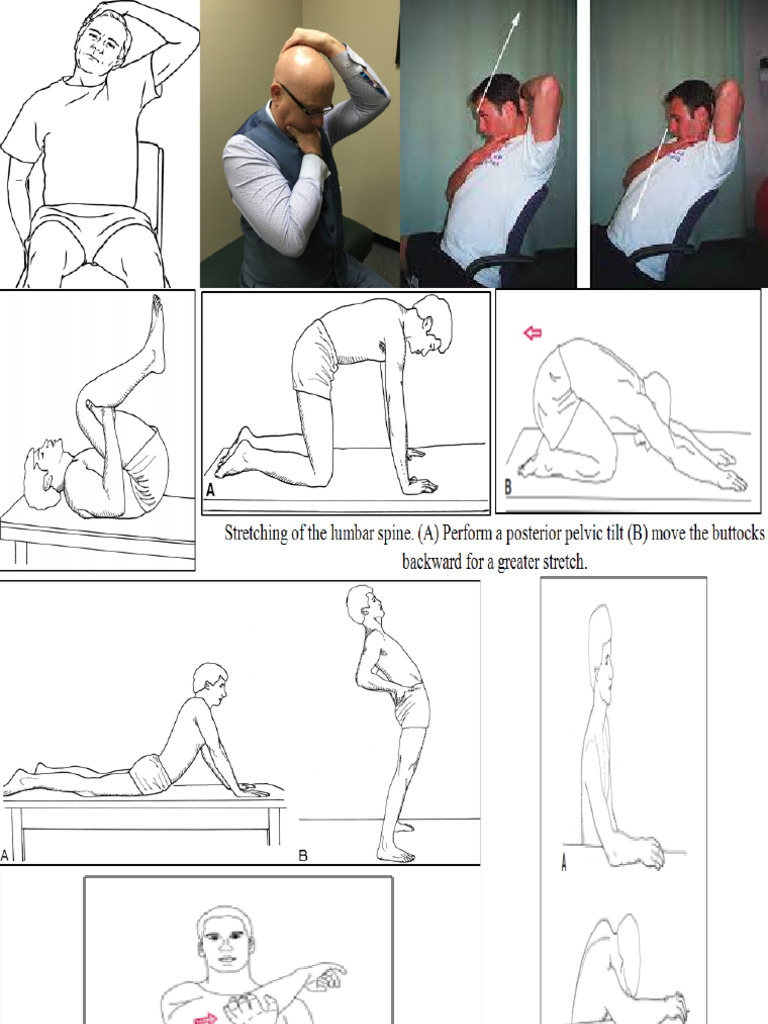 A

B

Stretching of the lumbar spine. (A) Perform a posterior pelvic tilt (B) move the buttocks backward for a greater stretch.

A

B

A