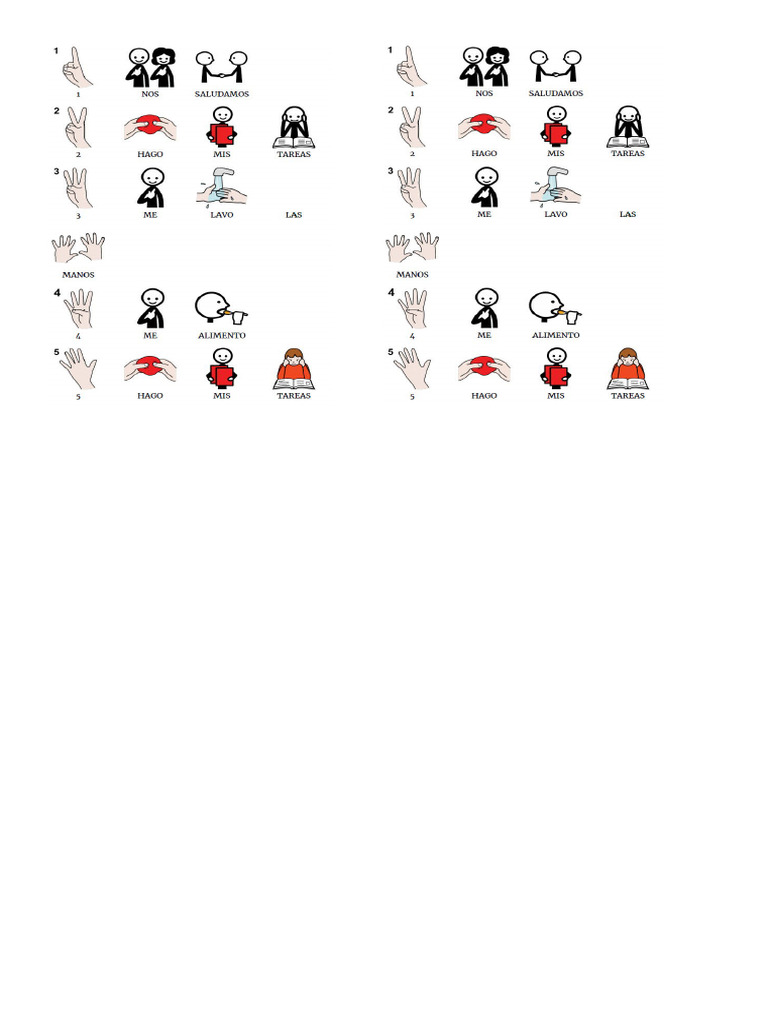 1
1 NOS SALUDAMOS

2
2 HAGO MIS TAREAS

3
3 ME LAVO LAS

MANOS

4
4 ME ALIMENTO

5
5 HAGO MIS TAREAS

1
1 NOS SALUDAMOS

2
2 HAGO MIS TAREAS

3
3 ME LAVO LAS

MANOS

4
4 ME ALIMENTO

5
5 HAGO MIS TAREAS