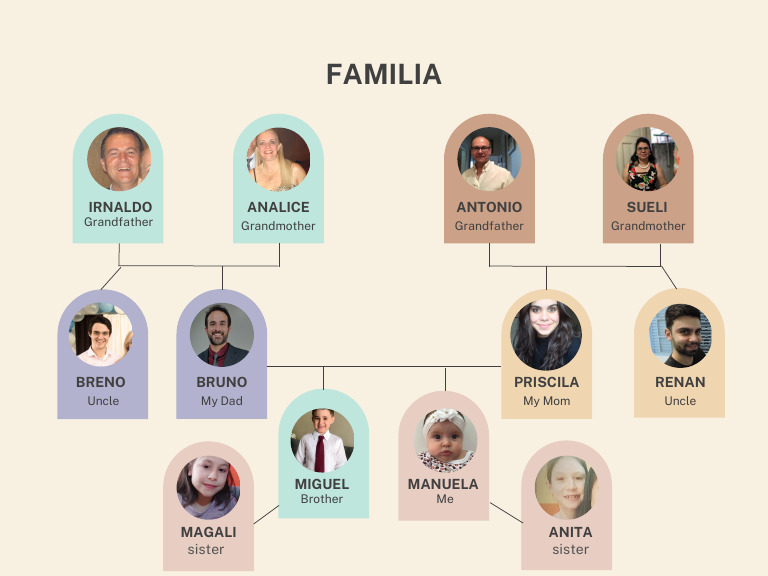 FAMILIA

IRNALDO
Grandfather

ANALICE
Grandmother

ANTONIO
Grandfather

SUELI
Grandmother

BRENO
Uncle

BRUNO
My Dad

PRISCILA
My Mom

RENAN
Uncle

MIGUEL
Brother

MANUELA
Me

MAGALI
sister

ANITA
sister