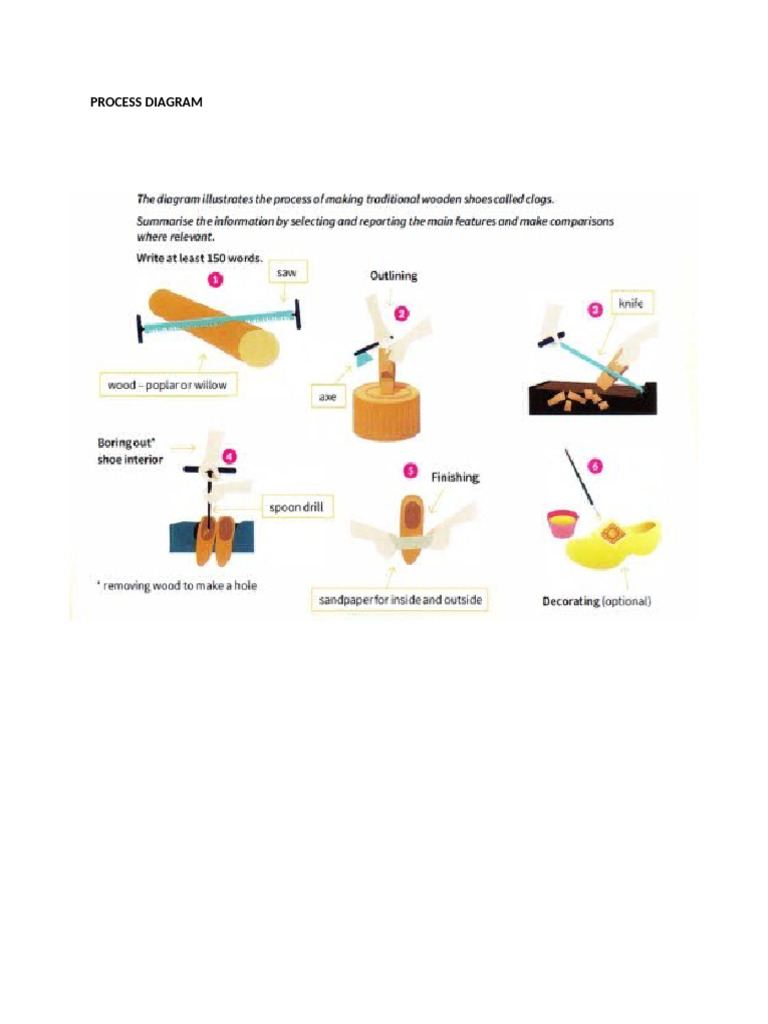 PROCESS DIAGRAM

The diagram illustrates the process of making traditional wooden shoes called clogs.

Summarise the information by selecting and reporting the main features and make comparisons where relevant.

Write at least 150 words.

1

saw

wood – poplar or willow

Outlining

2

axe

3

knife

Boring out* shoe interior

4

spoon drill

* removing wood to make a hole

5

Finishing

sandpaper for inside and outside

6

Decorating (optional)