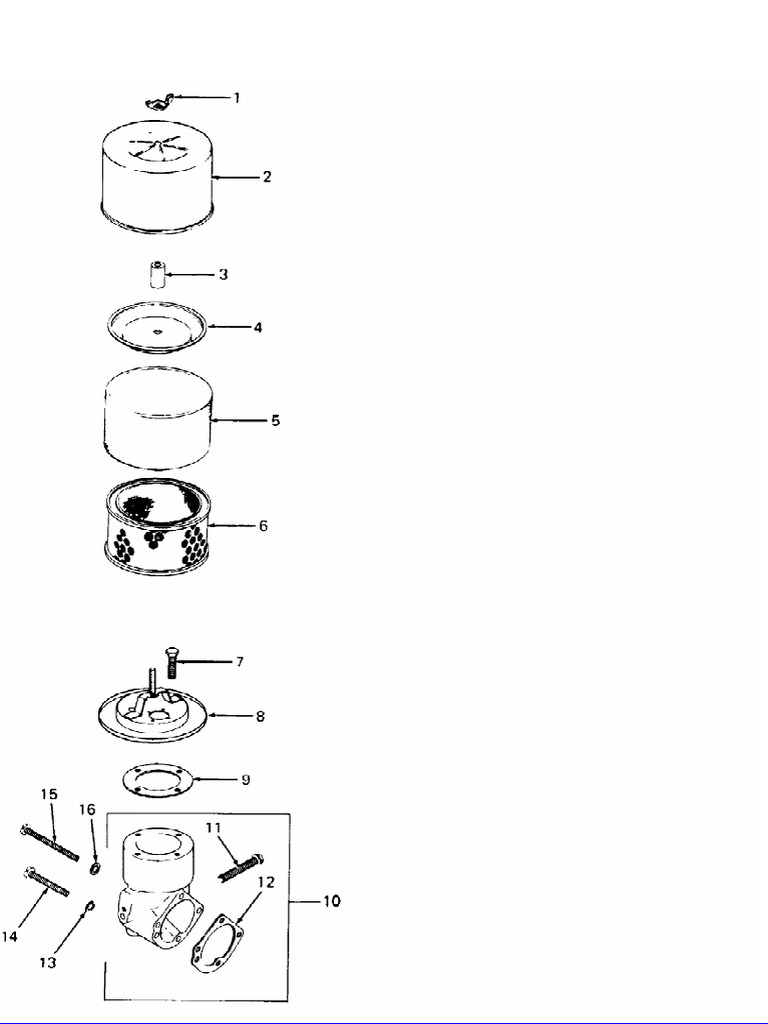 1
2
3
4
5
6
7
8
9
15
16
11
12
10
14
13