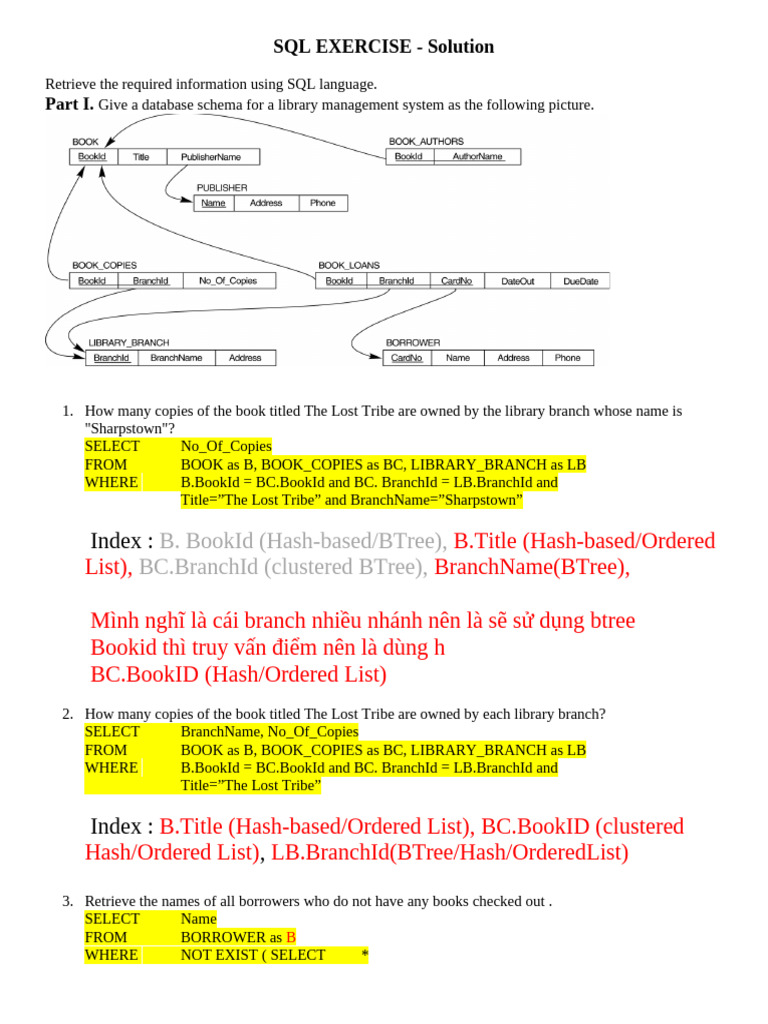 SQL EXERCISE - Solution

Retrieve the required information using SQL language.

Part I. Give a database schema for a library management system as the following picture.

BOOK

| BookId | Title | PublisherName |
|---|---|---|

BOOK_AUTHORS

| BookId | AuthorName |
|---|---|

PUBLISHER

| Name | Address | Phone |
|---|---|---|

BOOK_COPIES

| BookId | BranchId | No_Of_Copies |
|---|---|---|

BOOK_LOANS

| BookId | BranchId | CardNo | DateOut | DueDate |
|---|---|---|---|---|

LIBRARY_BRANCH

| BranchId | BranchName | Address |
|---|---|---|

BORROWER

| CardNo | Name | Address | Phone |
|---|---|---|---|

1. How many copies of the book titled The Lost Tribe are owned by the library branch whose name is "Sharpstown"?
SELECT No_Of_Copies
FROM BOOK as B, BOOK_COPIES as BC, LIBRARY_BRANCH as LB
WHERE B.BookId = BC.BookId and BC. BranchId = LB.BranchId and Title=”The Lost Tribe” and BranchName=”Sharpstown”

Index : B. BookId (Hash-based/BTree), B.Title (Hash-based/Ordered List), BC.BranchId (clustered BTree), BranchName(BTree),

Mình nghĩ là cái branch nhiều nhánh nên là sẽ sử dụng btree
Bookid thì truy vấn điểm nên là dùng h
BC.BookID (Hash/Ordered List)

2. How many copies of the book titled The Lost Tribe are owned by each library branch?
SELECT BranchName, No_Of_Copies
FROM BOOK as B, BOOK_COPIES as BC, LIBRARY_BRANCH as LB
WHERE B.BookId = BC.BookId and BC. BranchId = LB.BranchId and Title=”The Lost Tribe”

Index : B.Title (Hash-based/Ordered List), BC.BookID (clustered Hash/Ordered List), LB.BranchId(BTree/Hash/OrderedList)

3. Retrieve the names of all borrowers who do not have any books checked out .
SELECT Name
FROM BORROWER as B
WHERE NOT EXIST ( SELECT *