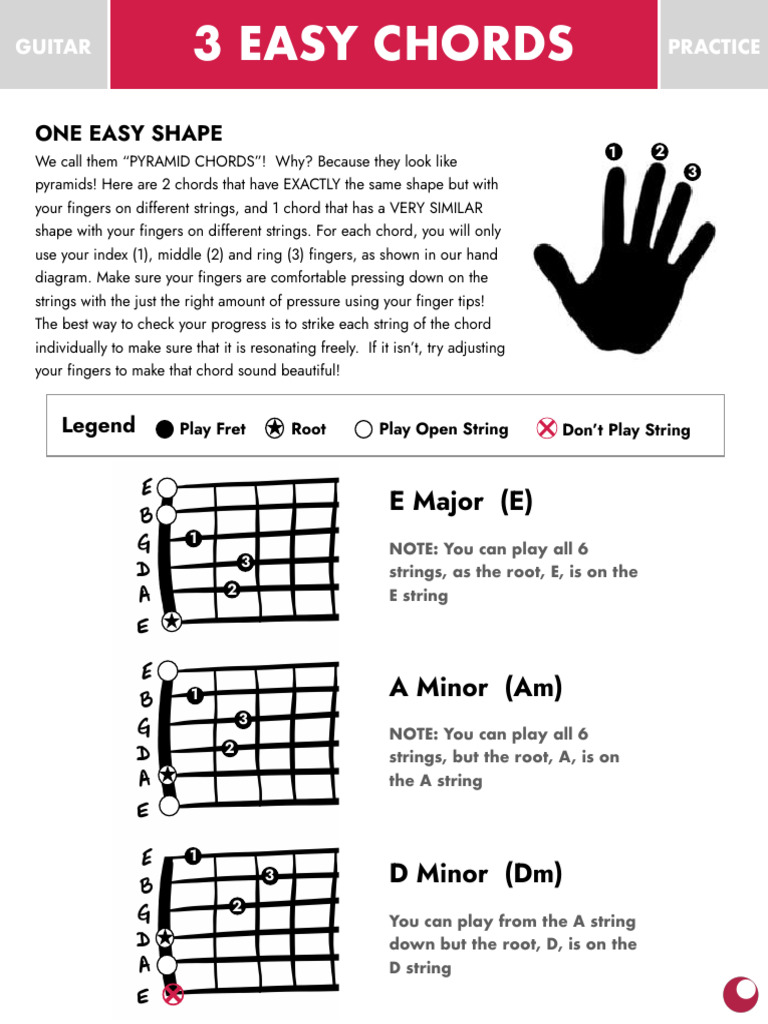 GUITAR

3 EASY CHORDS

PRACTICE

ONE EASY SHAPE

We call them "PYRAMID CHORDS"! Why? Because they look like pyramids! Here are 2 chords that have EXACTLY the same shape but with your fingers on different strings, and 1 chord that has a VERY SIMILAR shape with your fingers on different strings. For each chord, you will only use your index (1), middle (2) and ring (3) fingers, as shown in our hand diagram. Make sure your fingers are comfortable pressing down on the strings with the just the right amount of pressure using your finger tips! The best way to check your progress is to strike each string of the chord individually to make sure that it is resonating freely. If it isn't, try adjusting your fingers to make that chord sound beautiful!

1 2 3

Legend Play Fret Root Play Open String Don't Play String

E B G D A E

1 3 2

E Major (E)

NOTE: You can play all 6 strings, as the root, E, is on the E string

E B G D A E

1 3 2

A Minor (Am)

NOTE: You can play all 6 strings, but the root, A, is on the A string

E B G D A E

1 3 2

D Minor (Dm)

You can play from the A string down but the root, D, is on the D string