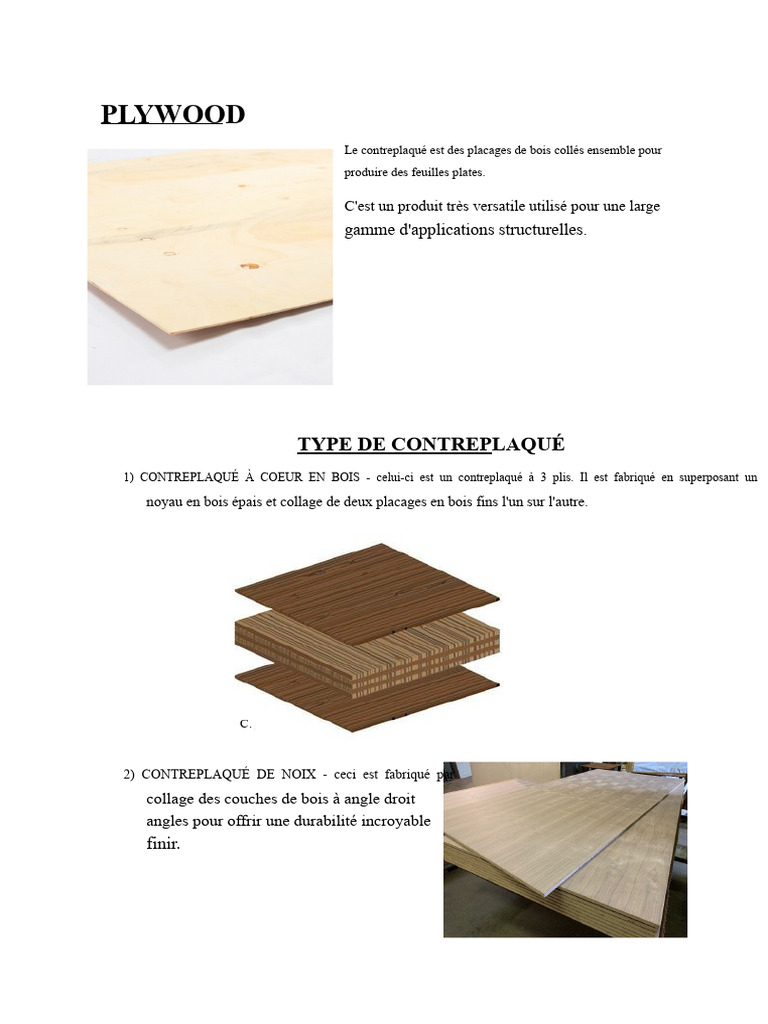 PLYWOOD

Le contreplaqué est des placages de bois collés ensemble pour produire des feuilles plates.

C'est un produit très versatile utilisé pour une large gamme d'applications structurelles.

TYPE DE CONTREPLAQUÉ

1) CONTREPLAQUÉ À COEUR EN BOIS - celui-ci est un contreplaqué à 3 plis. Il est fabriqué en superposant un noyau en bois épais et collage de deux placages en bois fins l'un sur l'autre.

C.

2) CONTREPLAQUÉ DE NOIX - ceci est fabriqué par collage des couches de bois à angle droit angles pour offrir une durabilité incroyable finir.