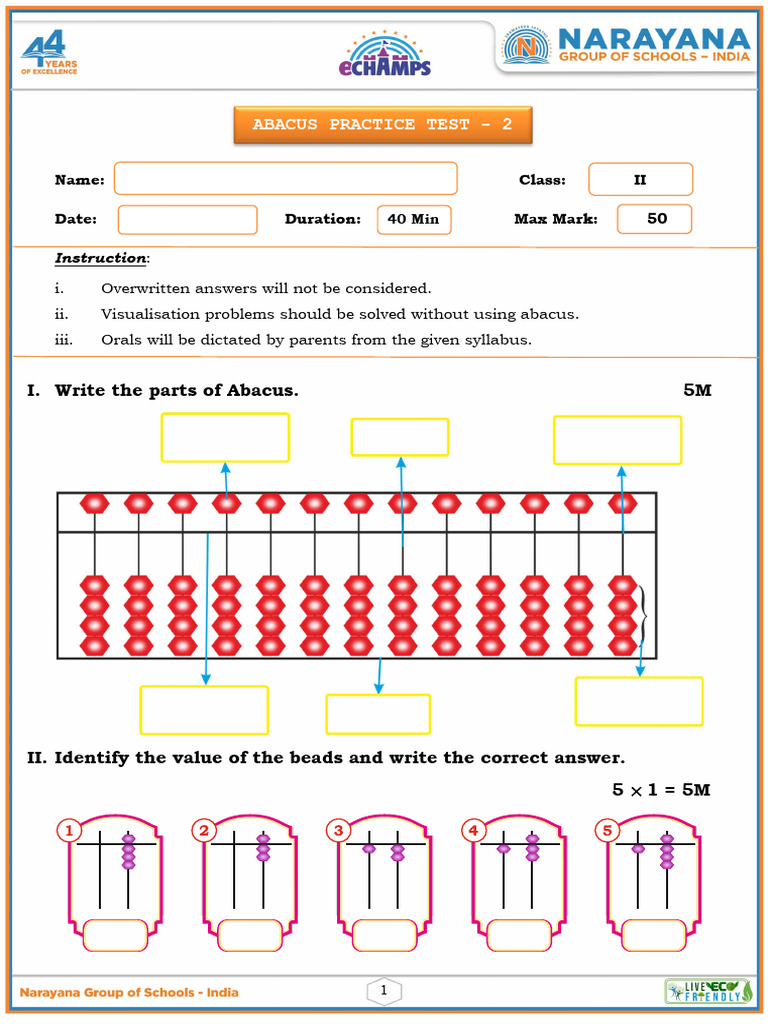 44 YEARS OF EXCELLENCE

eCHAMPS

NARAYANA GROUP OF SCHOOLS – INDIA

ABACUS PRACTICE TEST - 2

Name:

Class: II

Date:

Duration: 40 Min

Max Mark: 50

Instruction:

i. Overwritten answers will not be considered.

ii. Visualisation problems should be solved without using abacus.

iii. Orals will be dictated by parents from the given syllabus.

I. Write the parts of Abacus. 5M

II. Identify the value of the beads and write the correct answer.

$5 \times 1 = 5M$

1

2

3

4

5

Narayana Group of Schools - India

1

LIVE ECO FRIENDLY