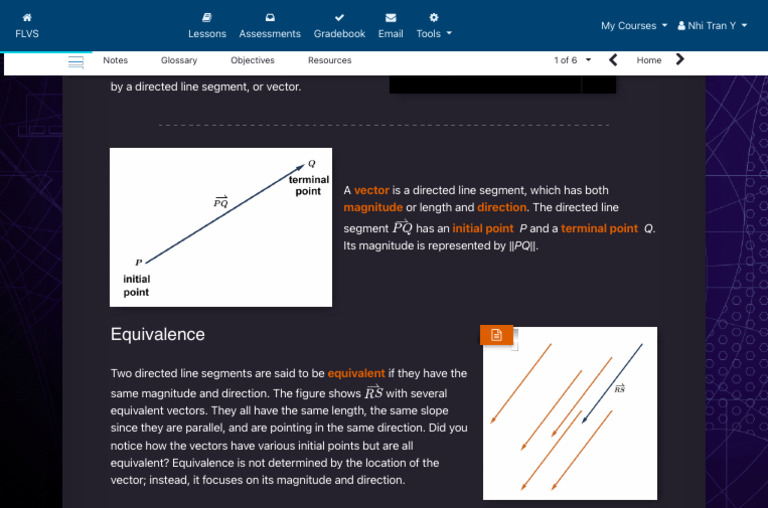 FLVS

Lessons Assessments Gradebook Email Tools

My Courses Nhi Tran Y

Notes Glossary Objectives Resources

1 of 6 Home

by a directed line segment, or vector.

$Q$
terminal point
$\overrightarrow{PQ}$
$P$
initial point

A vector is a directed line segment, which has both magnitude or length and direction. The directed line segment $\overrightarrow{PQ}$ has an initial point $P$ and a terminal point $Q$. Its magnitude is represented by $||PQ||$.

Equivalence

Two directed line segments are said to be equivalent if they have the same magnitude and direction. The figure shows $\overrightarrow{RS}$ with several equivalent vectors. They all have the same length, the same slope since they are parallel, and are pointing in the same direction. Did you notice how the vectors have various initial points but are all equivalent? Equivalence is not determined by the location of the vector; instead, it focuses on its magnitude and direction.

$\overrightarrow{RS}$