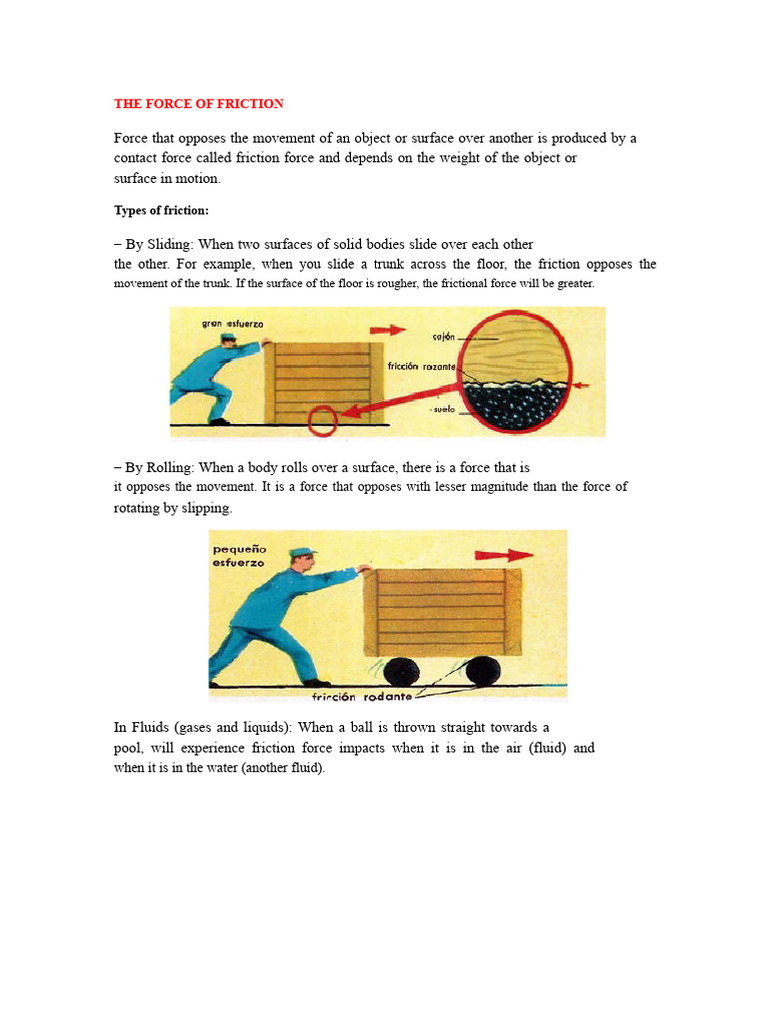 THE FORCE OF FRICTION

Force that opposes the movement of an object or surface over another is produced by a contact force called friction force and depends on the weight of the object or surface in motion.

Types of friction:

– By Sliding: When two surfaces of solid bodies slide over each other the other. For example, when you slide a trunk across the floor, the friction opposes the movement of the trunk. If the surface of the floor is rougher, the frictional force will be greater.

gran esfuerzo
cajón
fricción rozante
suelo

– By Rolling: When a body rolls over a surface, there is a force that is it opposes the movement. It is a force that opposes with lesser magnitude than the force of rotating by slipping.

pequeño esfuerzo
fricción rodante

In Fluids (gases and liquids): When a ball is thrown straight towards a pool, will experience friction force impacts when it is in the air (fluid) and when it is in the water (another fluid).