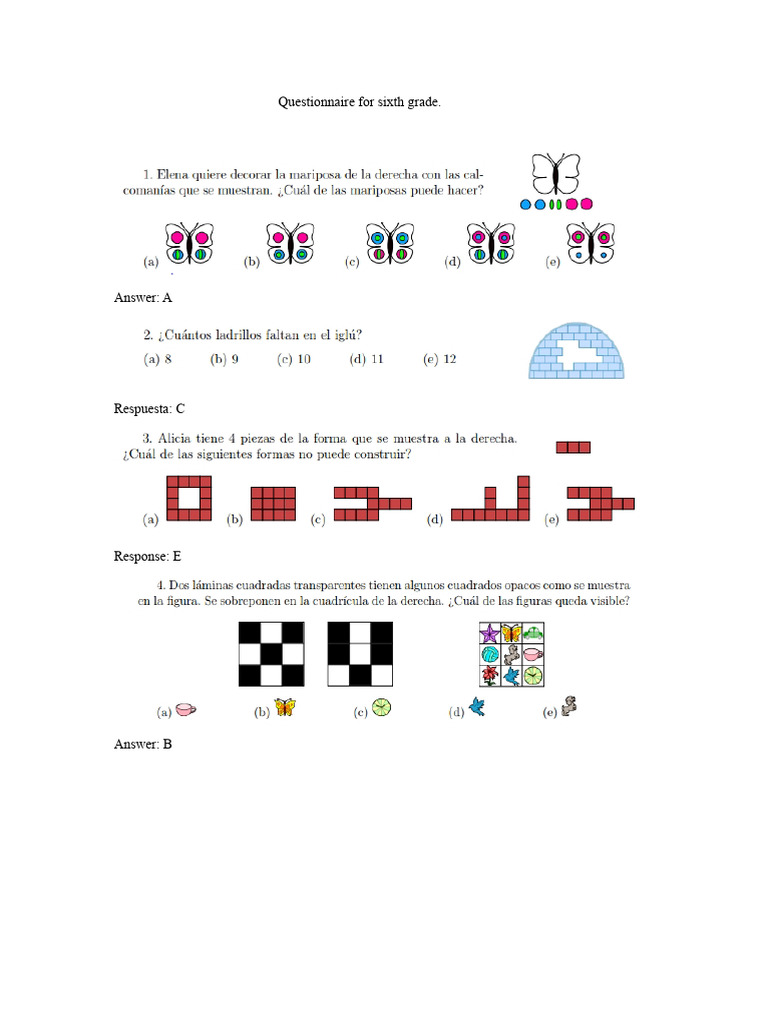 Questionnaire for sixth grade.

1. Elena quiere decorar la mariposa de la derecha con las calcomanías que se muestran. ¿Cuál de las mariposas puede hacer?

(a) (b) (c) (d) (e)

Answer: A

2. ¿Cuántos ladrillos faltan en el iglú?

(a) 8 (b) 9 (c) 10 (d) 11 (e) 12

Respuesta: C

3. Alicia tiene 4 piezas de la forma que se muestra a la derecha. ¿Cuál de las siguientes formas no puede construir?

(a) (b) (c) (d) (e)

Response: E

4. Dos láminas cuadradas transparentes tienen algunos cuadrados opacos como se muestra en la figura. Se sobreponen en la cuadrícula de la derecha. ¿Cuál de las figuras queda visible?

(a) (b) (c) (d) (e)

Answer: B