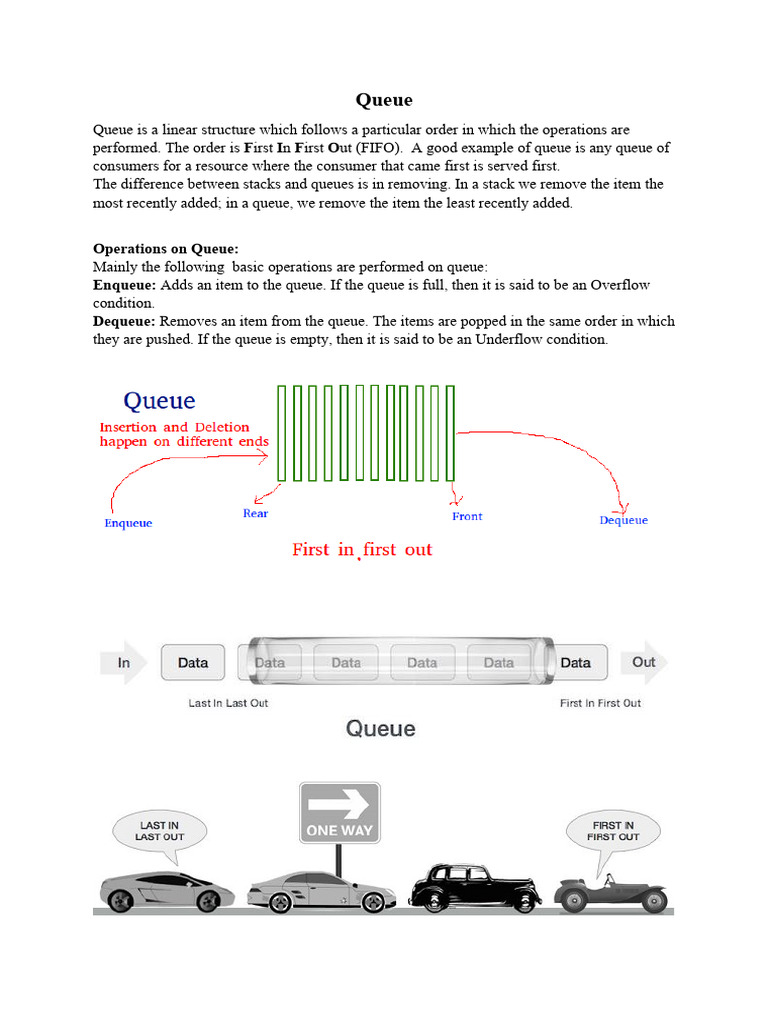 Queue

Queue is a linear structure which follows a particular order in which the operations are performed. The order is First In First Out (FIFO). A good example of queue is any queue of consumers for a resource where the consumer that came first is served first.
The difference between stacks and queues is in removing. In a stack we remove the item the most recently added; in a queue, we remove the item the least recently added.

Operations on Queue:
Mainly the following basic operations are performed on queue:
Enqueue: Adds an item to the queue. If the queue is full, then it is said to be an Overflow condition.
Dequeue: Removes an item from the queue. The items are popped in the same order in which they are pushed. If the queue is empty, then it is said to be an Underflow condition.

Queue
Insertion and Deletion happen on different ends
Enqueue
Rear
Front
Dequeue
First in first out

In
Data
Data
Data
Data
Data
Data
Out
Last In Last Out
First In First Out
Queue

LAST IN LAST OUT
ONE WAY
FIRST IN FIRST OUT