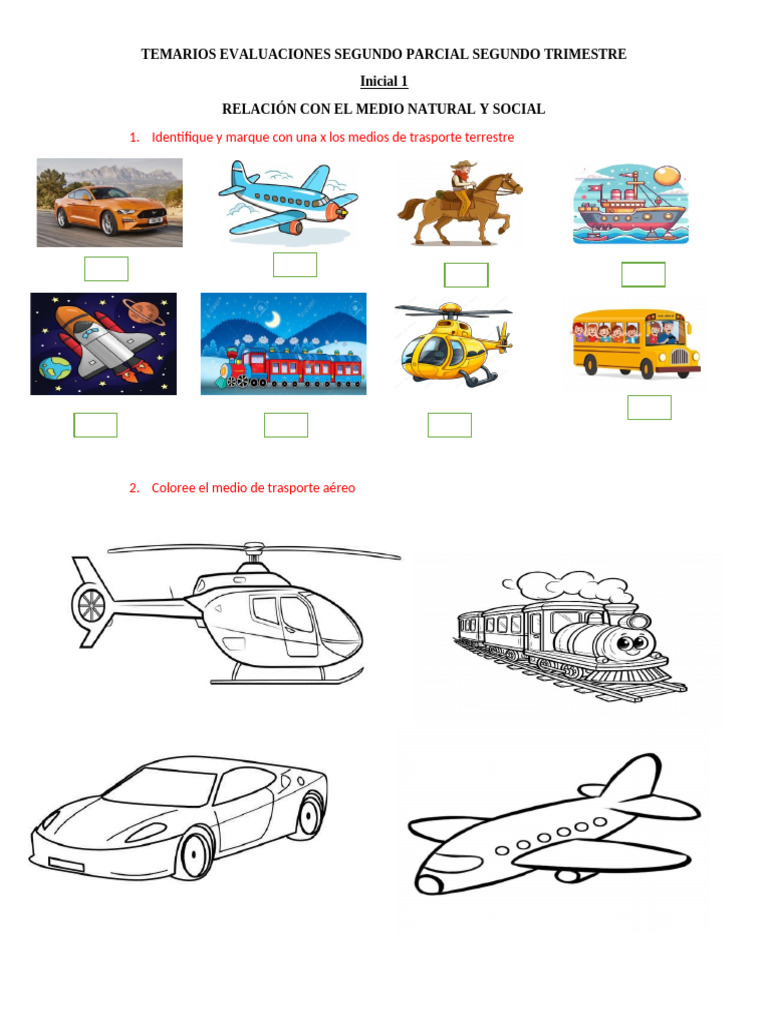 TEMARIOS EVALUACIONES SEGUNDO PARCIAL SEGUNDO TRIMESTRE

Inicial 1

RELACIÓN CON EL MEDIO NATURAL Y SOCIAL

1. Identifique y marque con una x los medios de trasporte terrestre

2. Coloree el medio de trasporte aéreo