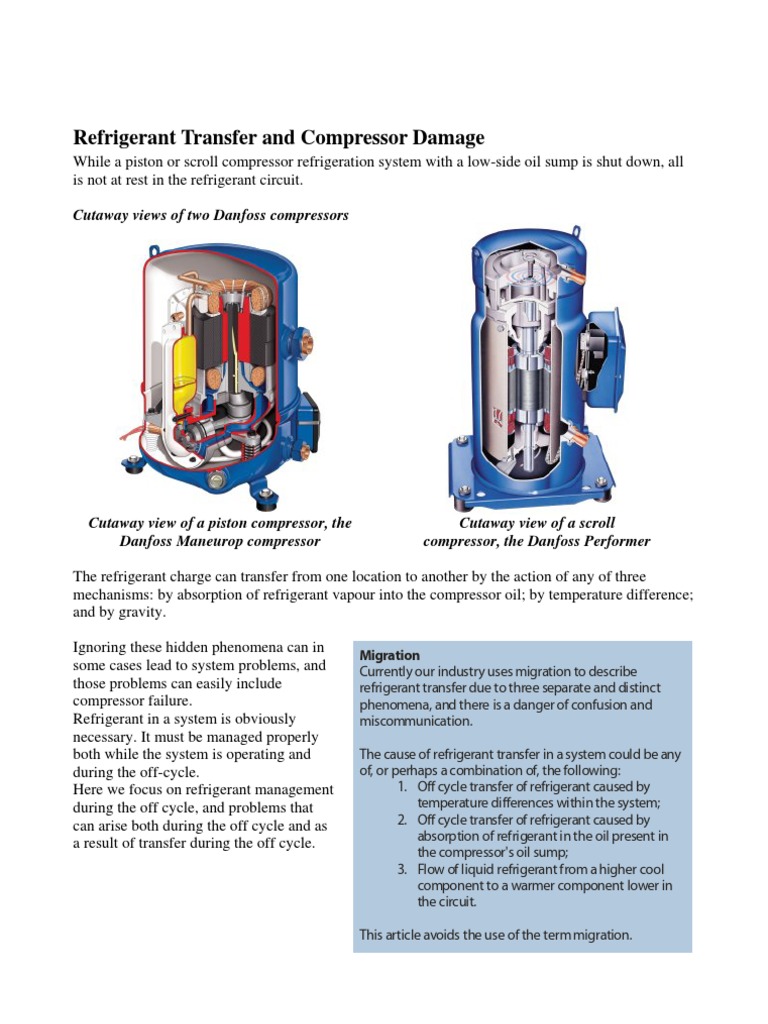 Refrigerant Transfer and Compressor Damage

While a piston or scroll compressor refrigeration system with a low-side oil sump is shut down, all is not at rest in the refrigerant circuit.

Cutaway views of two Danfoss compressors

Cutaway view of a piston compressor, the Danfoss Maneurop compressor

Cutaway view of a scroll compressor, the Danfoss Performer

The refrigerant charge can transfer from one location to another by the action of any of three mechanisms: by absorption of refrigerant vapour into the compressor oil; by temperature difference; and by gravity.

Ignoring these hidden phenomena can in some cases lead to system problems, and those problems can easily include compressor failure.
Refrigerant in a system is obviously necessary. It must be managed properly both while the system is operating and during the off-cycle.
Here we focus on refrigerant management during the off cycle, and problems that can arise both during the off cycle and as a result of transfer during the off cycle.

Migration
Currently our industry uses migration to describe refrigerant transfer due to three separate and distinct phenomena, and there is a danger of confusion and miscommunication.

The cause of refrigerant transfer in a system could be any of, or perhaps a combination of, the following:
1. Off cycle transfer of refrigerant caused by temperature differences within the system;
2. Off cycle transfer of refrigerant caused by absorption of refrigerant in the oil present in the compressor's oil sump;
3. Flow of liquid refrigerant from a higher cool component to a warmer component lower in the circuit.

This article avoids the use of the term migration.