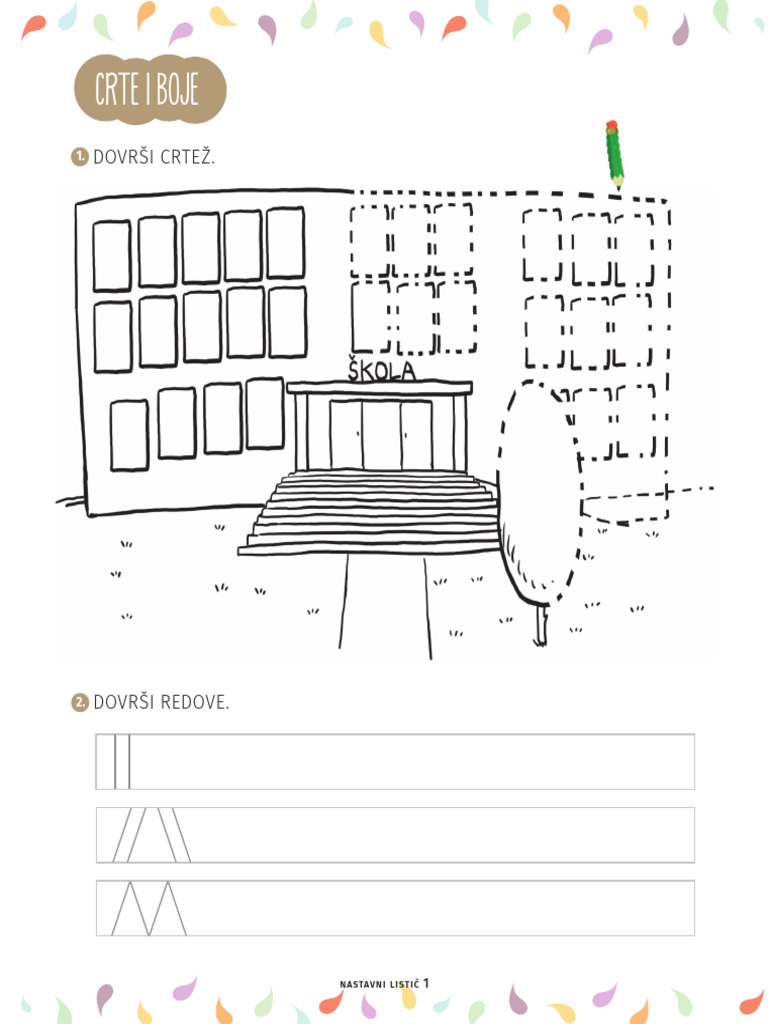 CRTE I BOJE

1. DOVRŠI CRTEŽ.

ŠKOLA

2. DOVRŠI REDOVE.

NASTAVNI LISTIĆ 1