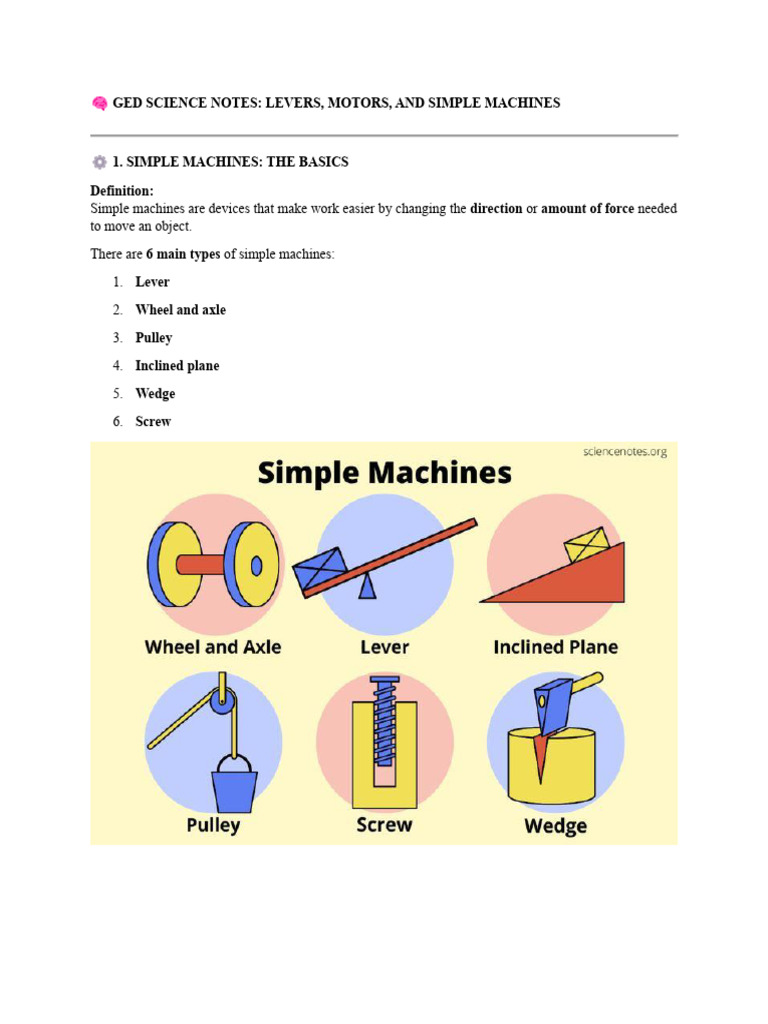 GED SCIENCE NOTES: LEVERS, MOTORS, AND SIMPLE MACHINES

1. SIMPLE MACHINES: THE BASICS

Definition:
Simple machines are devices that make work easier by changing the direction or amount of force needed to move an object.

There are 6 main types of simple machines:

1. Lever
2. Wheel and axle
3. Pulley
4. Inclined plane
5. Wedge
6. Screw

sciencenotes.org

Simple Machines

Wheel and Axle

Lever

Inclined Plane

Pulley

Screw

Wedge