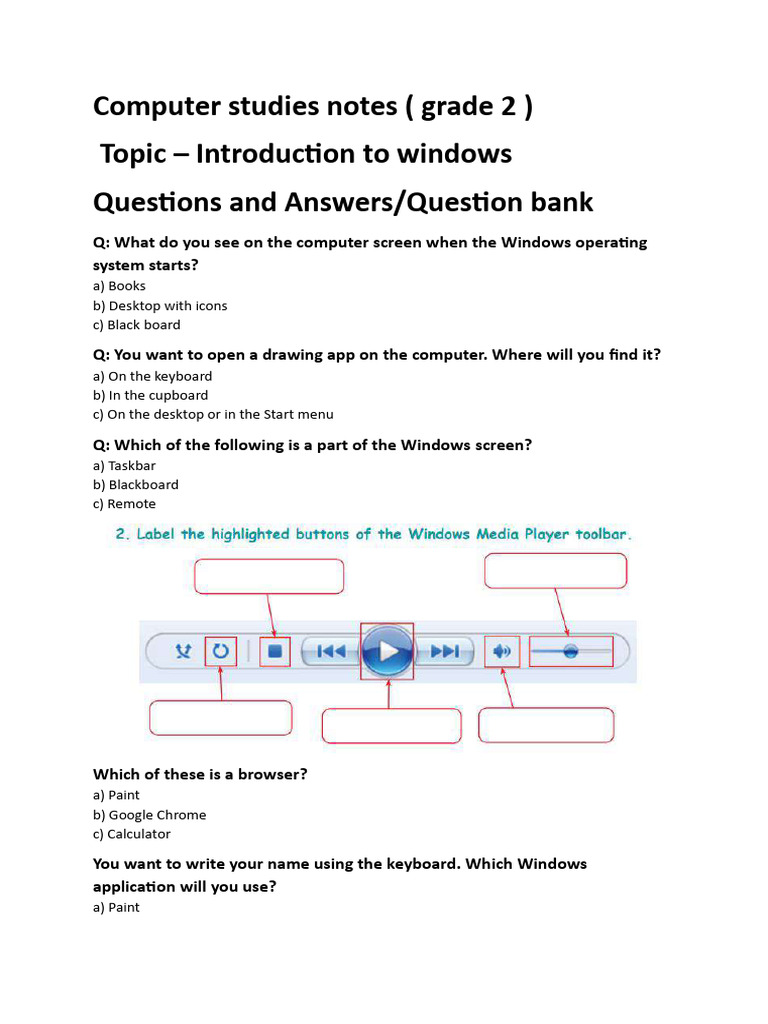 Computer studies notes ( grade 2 )

Topic – Introduction to windows

Questions and Answers/Question bank

Q: What do you see on the computer screen when the Windows operating system starts?
a) Books
b) Desktop with icons
c) Black board

Q: You want to open a drawing app on the computer. Where will you find it?
a) On the keyboard
b) In the cupboard
c) On the desktop or in the Start menu

Q: Which of the following is a part of the Windows screen?
a) Taskbar
b) Blackboard
c) Remote

2. Label the highlighted buttons of the Windows Media Player toolbar.

Which of these is a browser?
a) Paint
b) Google Chrome
c) Calculator

You want to write your name using the keyboard. Which Windows application will you use?
a) Paint