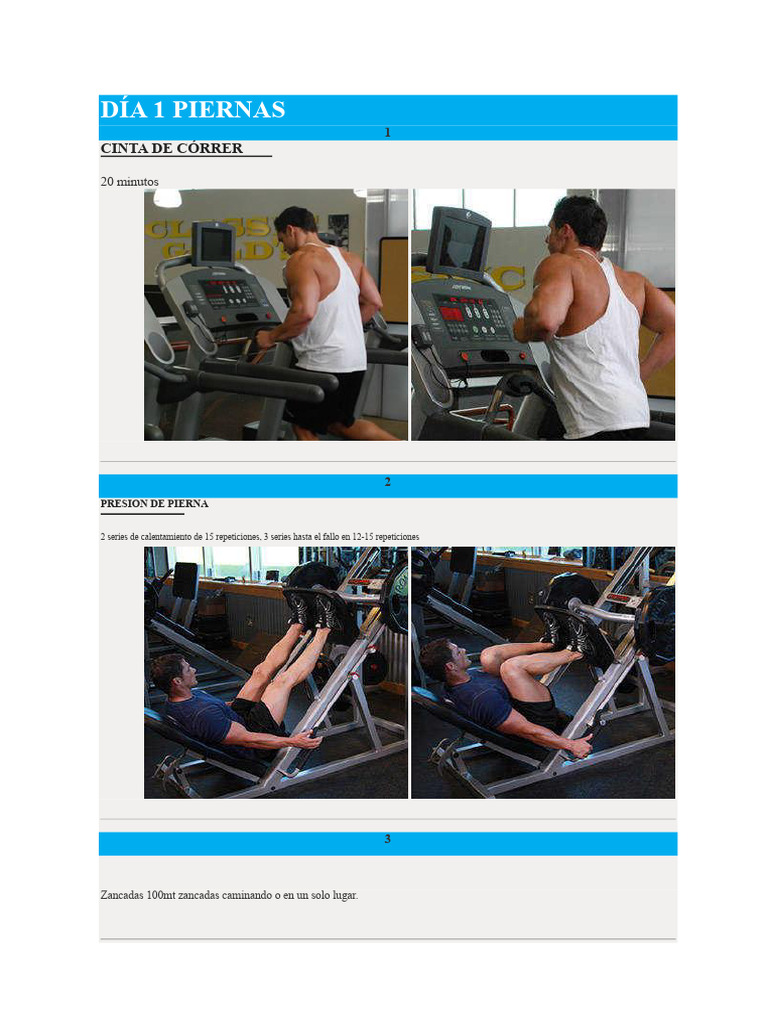 DÍA 1 PIERNAS

1

CINTA DE CÓRRER

20 minutos

2

PRESION DE PIERNA

2 series de calentamiento de 15 repeticiones, 3 series hasta el fallo en 12-15 repeticiones

3

Zancadas 100mt zancadas caminando o en un solo lugar.