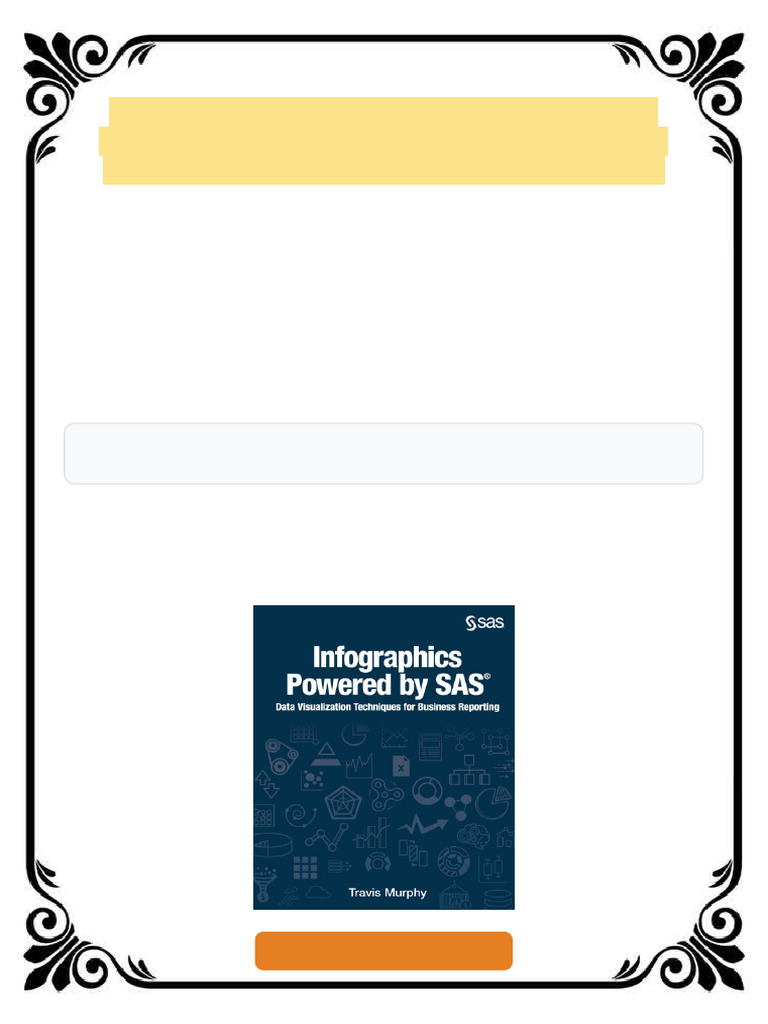 sas

Infographics Powered by SAS®

Data Visualization Techniques for Business Reporting

Travis Murphy