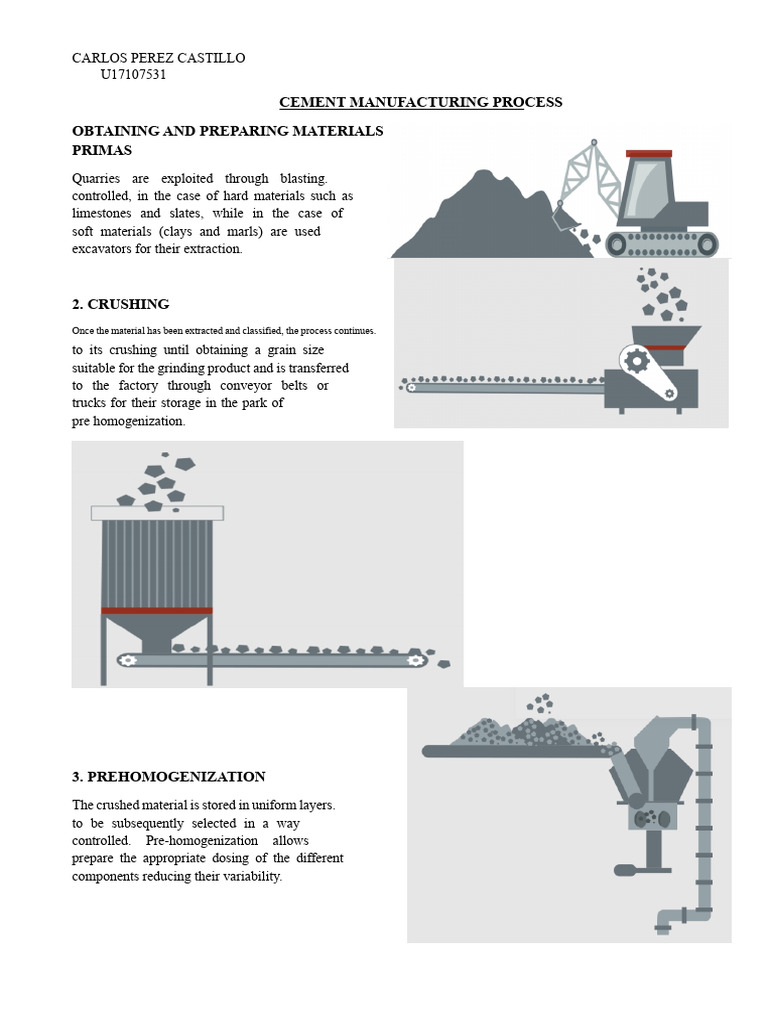 CARLOS PEREZ CASTILLO
U17107531

CEMENT MANUFACTURING PROCESS

OBTAINING AND PREPARING MATERIALS PRIMAS

Quarries are exploited through blasting. controlled, in the case of hard materials such as limestones and slates, while in the case of soft materials (clays and marls) are used excavators for their extraction.

2. CRUSHING

Once the material has been extracted and classified, the process continues.
to its crushing until obtaining a grain size suitable for the grinding product and is transferred to the factory through conveyor belts or trucks for their storage in the park of pre homogenization.

3. PREHOMOGENIZATION

The crushed material is stored in uniform layers. to be subsequently selected in a way controlled. Pre-homogenization allows prepare the appropriate dosing of the different components reducing their variability.