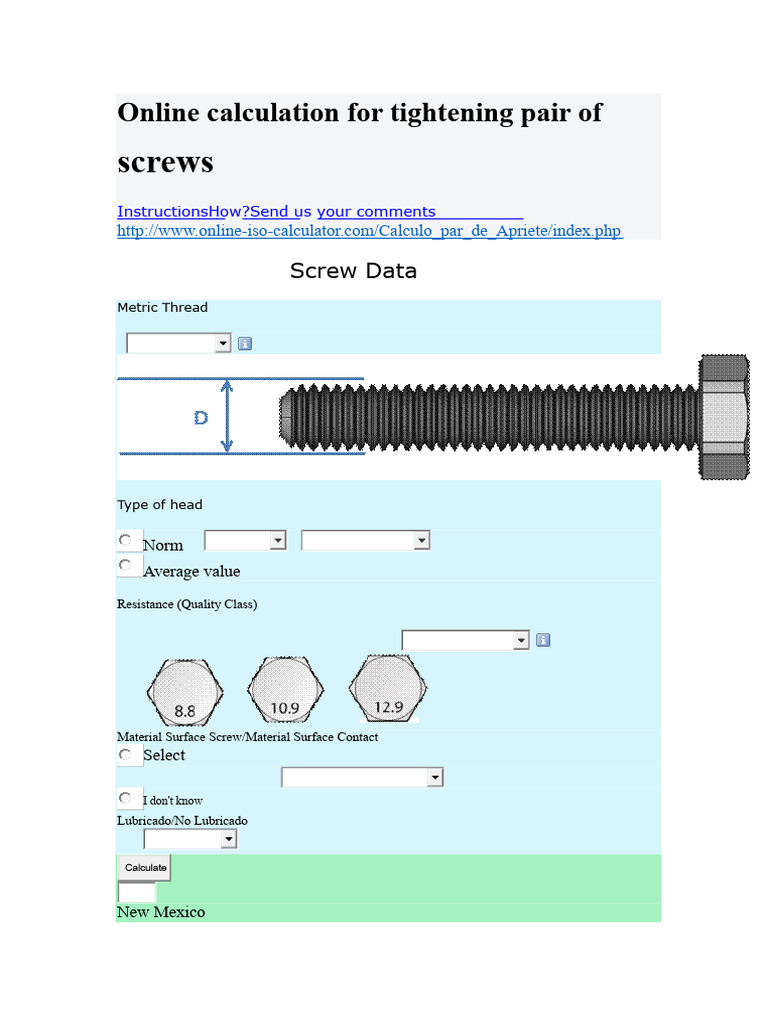 Online calculation for tightening pair of screws

InstructionsHow?Send us your comments
http://www.online-iso-calculator.com/Calculo_par_de_Apriete/index.php

Screw Data

Metric Thread

D

Type of head

Norm

Average value

Resistance (Quality Class)

8.8

10.9

12.9

Material Surface Screw/Material Surface Contact

Select

I don't know

Lubricado/No Lubricado

Calculate

New Mexico