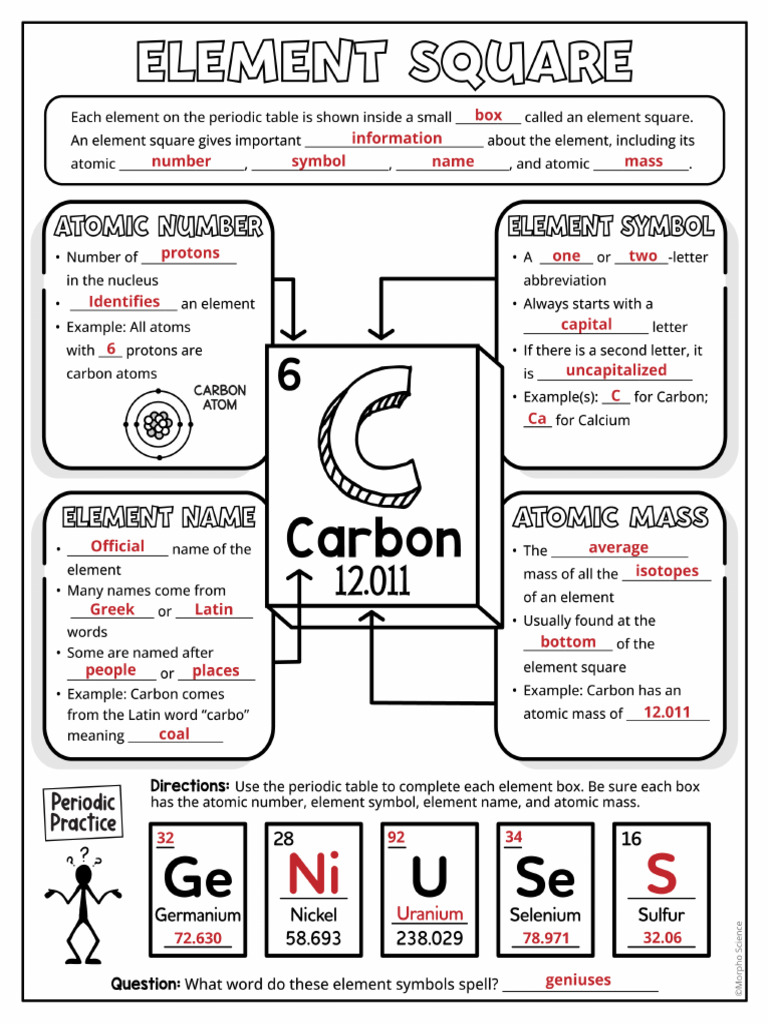 ELEMENT SQUARE

Each element on the periodic table is shown inside a small box called an element square. An element square gives important information about the element, including its atomic number, symbol, name, and atomic mass.

ATOMIC NUMBER
• Number of protons in the nucleus
• Identifies an element
• Example: All atoms with 6 protons are carbon atoms

CARBON ATOM

ELEMENT SYMBOL
• A one or two-letter abbreviation
• Always starts with a capital letter
• If there is a second letter, it is uncapitalized
• Example(s): C for Carbon; Ca for Calcium

6
C
Carbon
12.011

ELEMENT NAME
• Official name of the element
• Many names come from Greek or Latin words
• Some are named after people or places
• Example: Carbon comes from the Latin word "carbo" meaning coal

ATOMIC MASS
• The average mass of all the isotopes of an element
• Usually found at the bottom of the element square
• Example: Carbon has an atomic mass of 12.011

Periodic Practice

Directions: Use the periodic table to complete each element box. Be sure each box has the atomic number, element symbol, element name, and atomic mass.

32
Ge
Germanium
72.630

28
Ni
Nickel
58.693

92
U
Uranium
238.029

34
Se
Selenium
78.971

16
S
Sulfur
32.06

Question: What word do these element symbols spell? geniuses

©Morpho Science