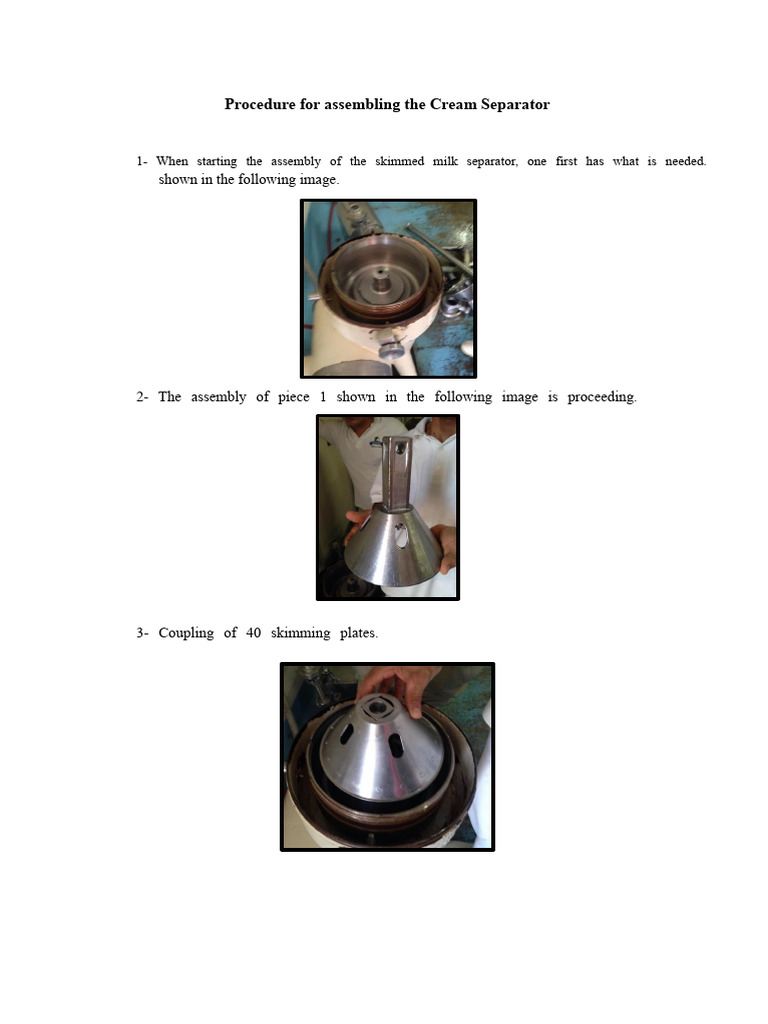 Procedure for assembling the Cream Separator

1- When starting the assembly of the skimmed milk separator, one first has what is needed. shown in the following image.

2- The assembly of piece 1 shown in the following image is proceeding.

3- Coupling of 40 skimming plates.