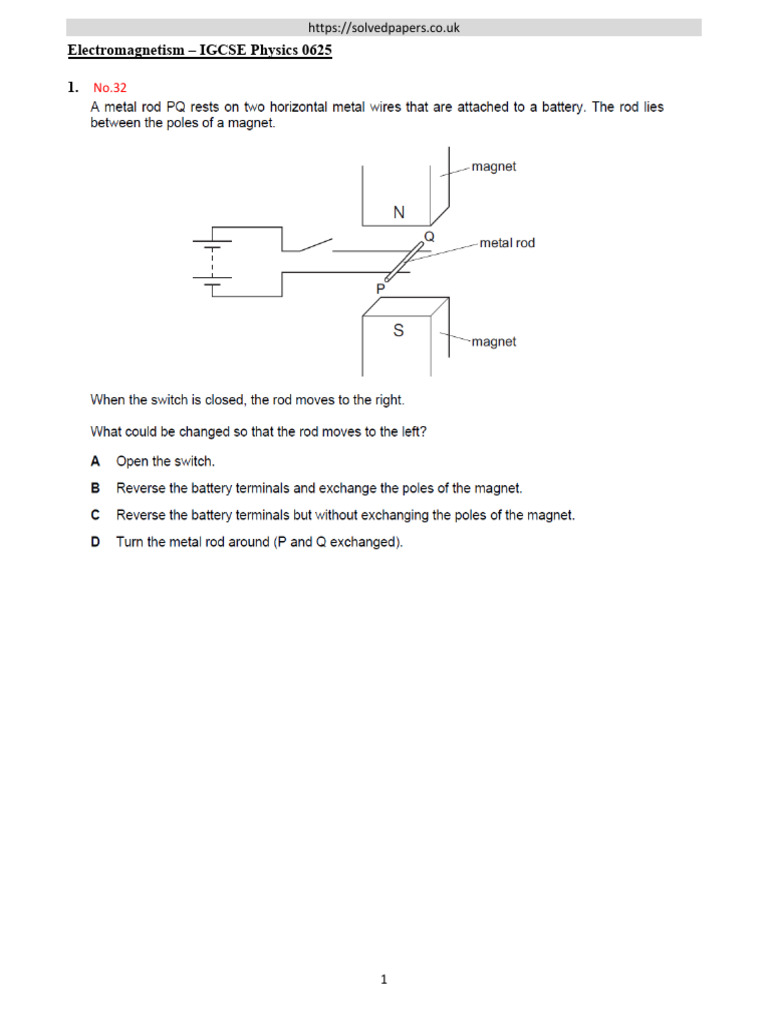 https://solvedpapers.co.uk

Electromagnetism – IGCSE Physics 0625

1. No.32

A metal rod PQ rests on two horizontal metal wires that are attached to a battery. The rod lies between the poles of a magnet.

magnet
N
Q
metal rod
P
S
magnet

When the switch is closed, the rod moves to the right.

What could be changed so that the rod moves to the left?

A Open the switch.

B Reverse the battery terminals and exchange the poles of the magnet.

C Reverse the battery terminals but without exchanging the poles of the magnet.

D Turn the metal rod around (P and Q exchanged).

1